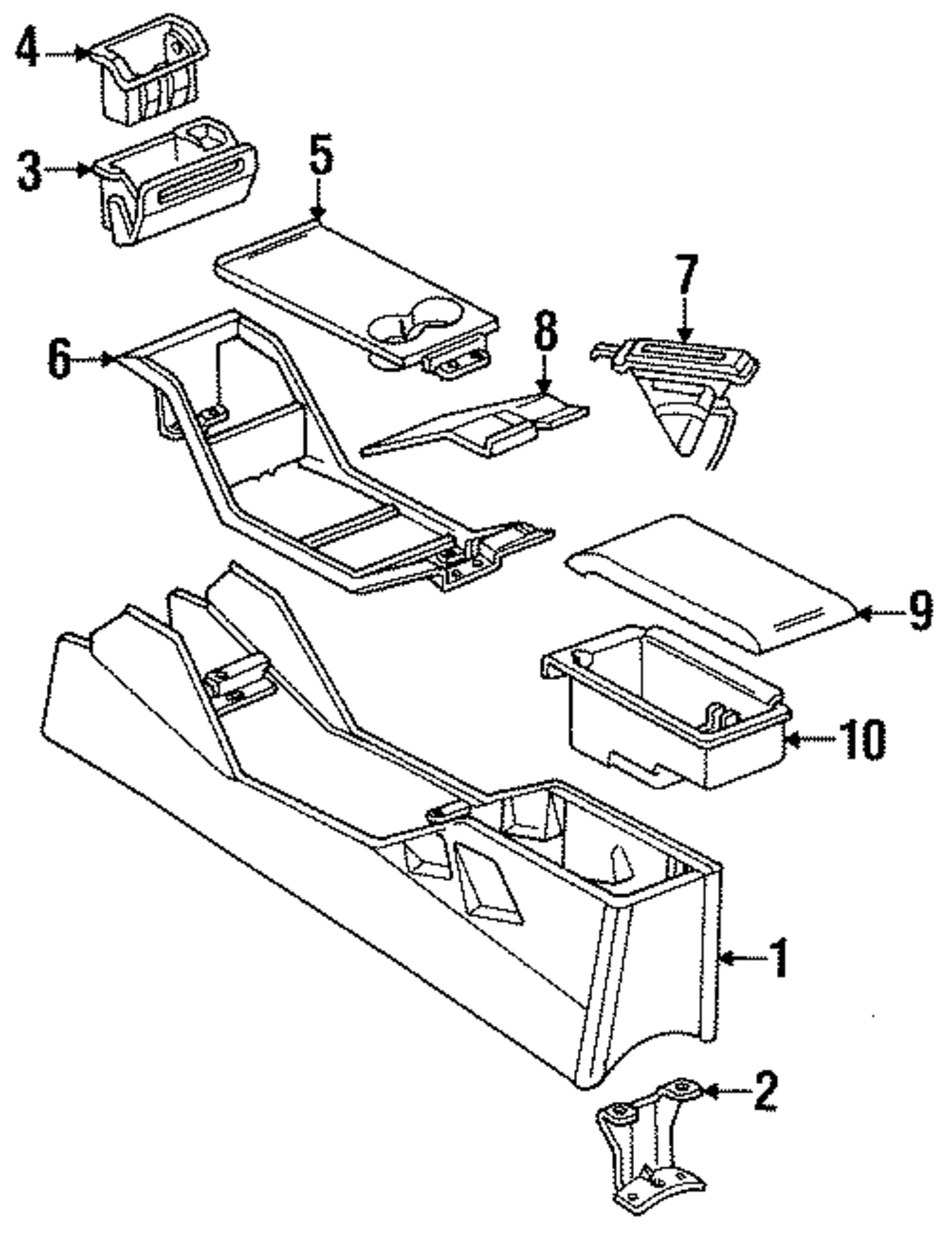 4
3
5
7
8
6
9
10
1
2