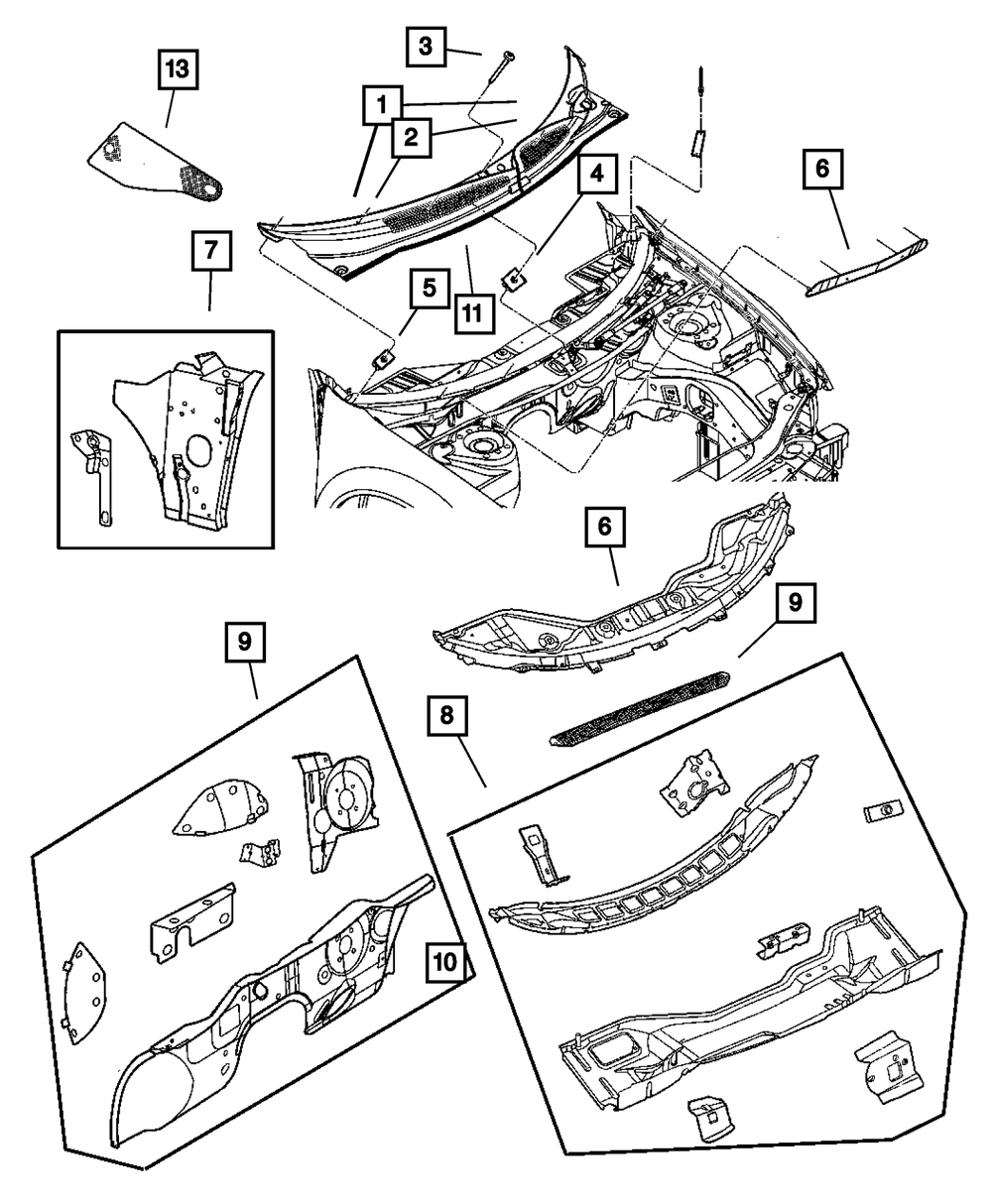 13
3
1
2
4
6
7
5
11
6
9
9
8
10