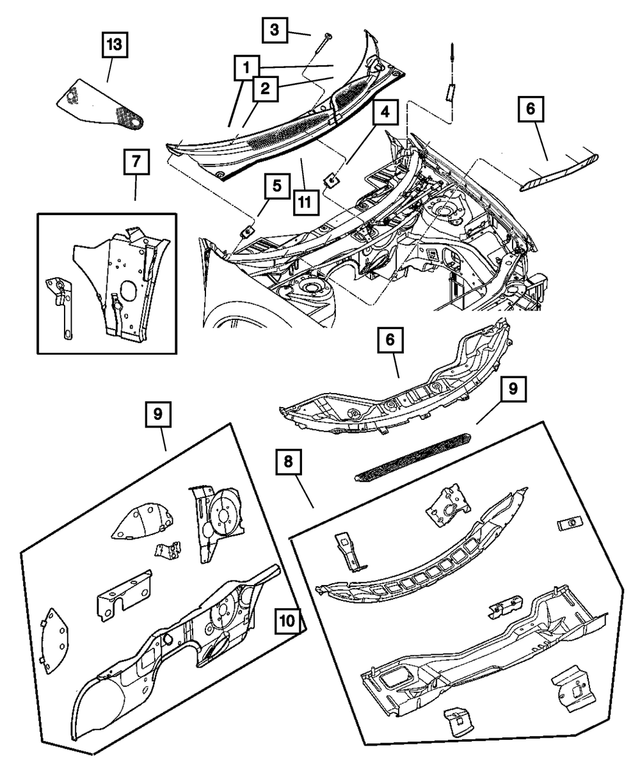 13
3
1
2
4
6
7
5
11
6
9
9
8
10