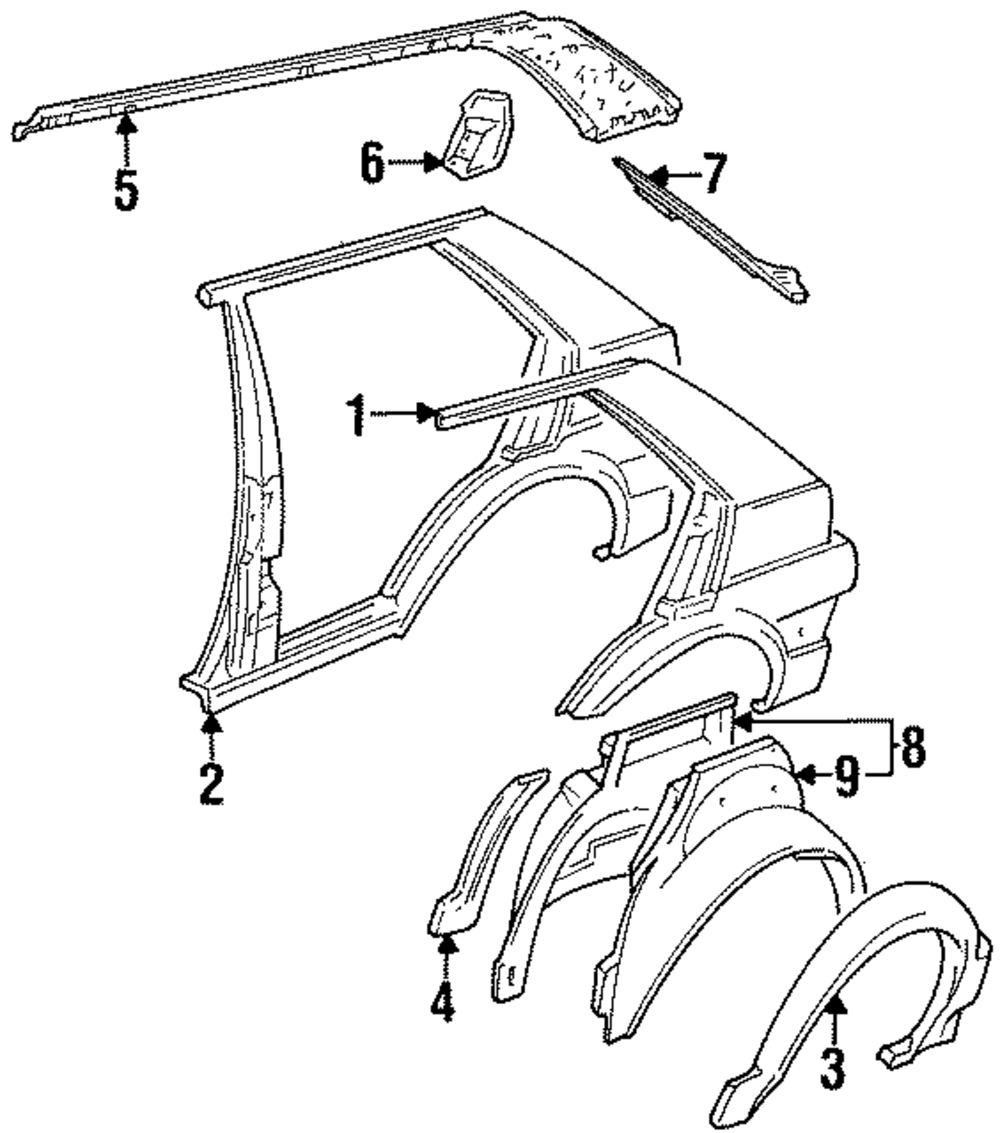 5
6
7
1
2
8
9
4
3