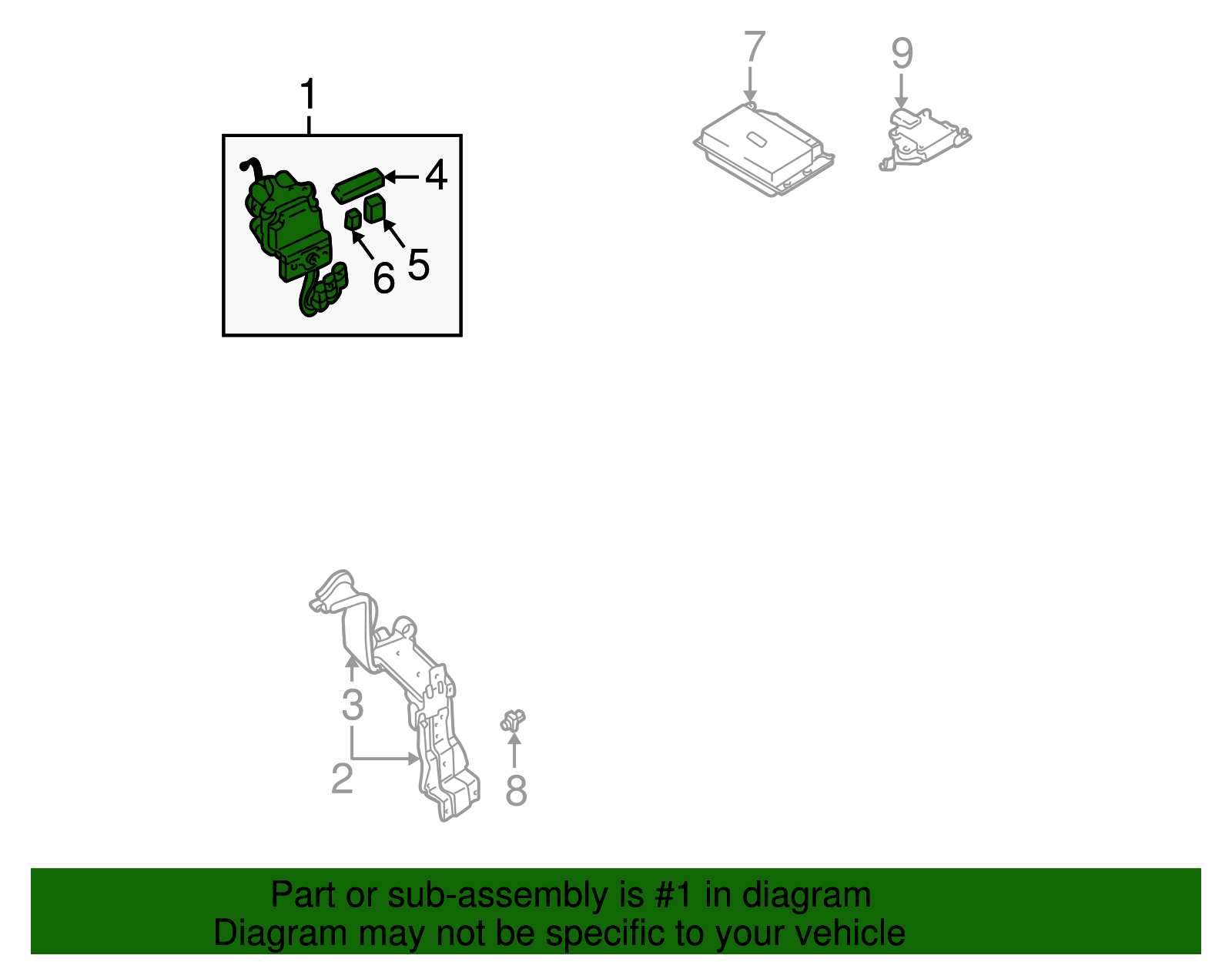 1
4
6
5
7
9
3
2
8
Part or sub-assembly is #1 in diagram
Diagram may not be specific to your vehicle