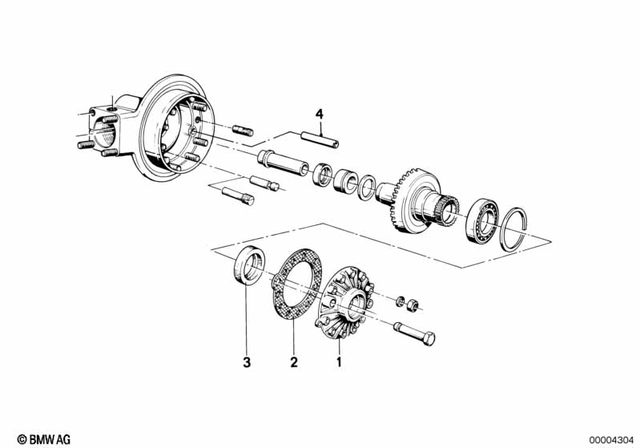 4

3
2
1

© BMW AG

00004304