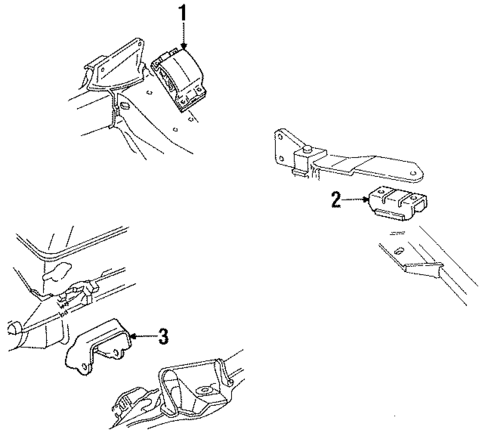 1

2

3