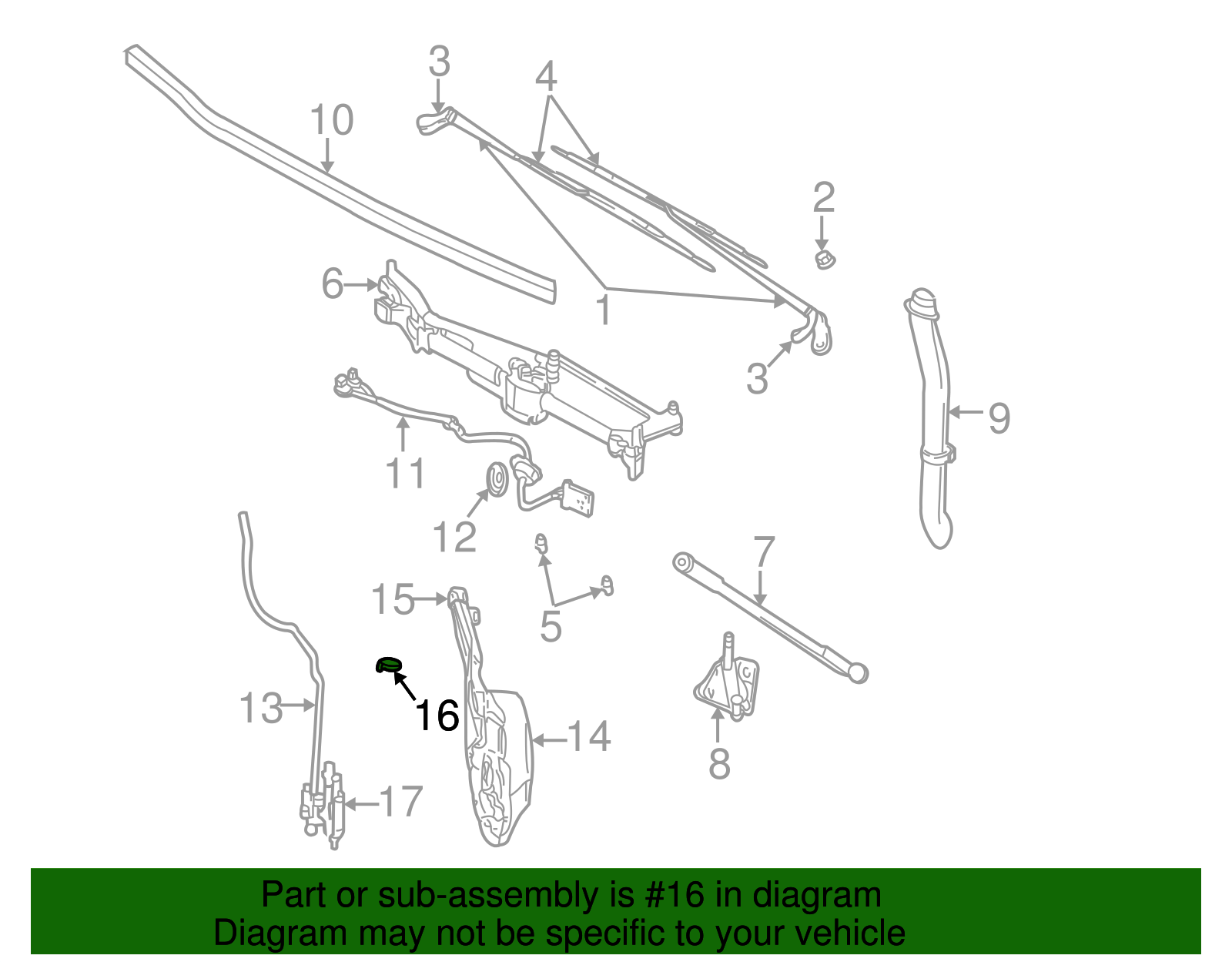 3
4
10
2
6
1
3
9
11
12
7
15
5
16
13
14
8
17

Part or sub-assembly is #16 in diagram
Diagram may not be specific to your vehicle