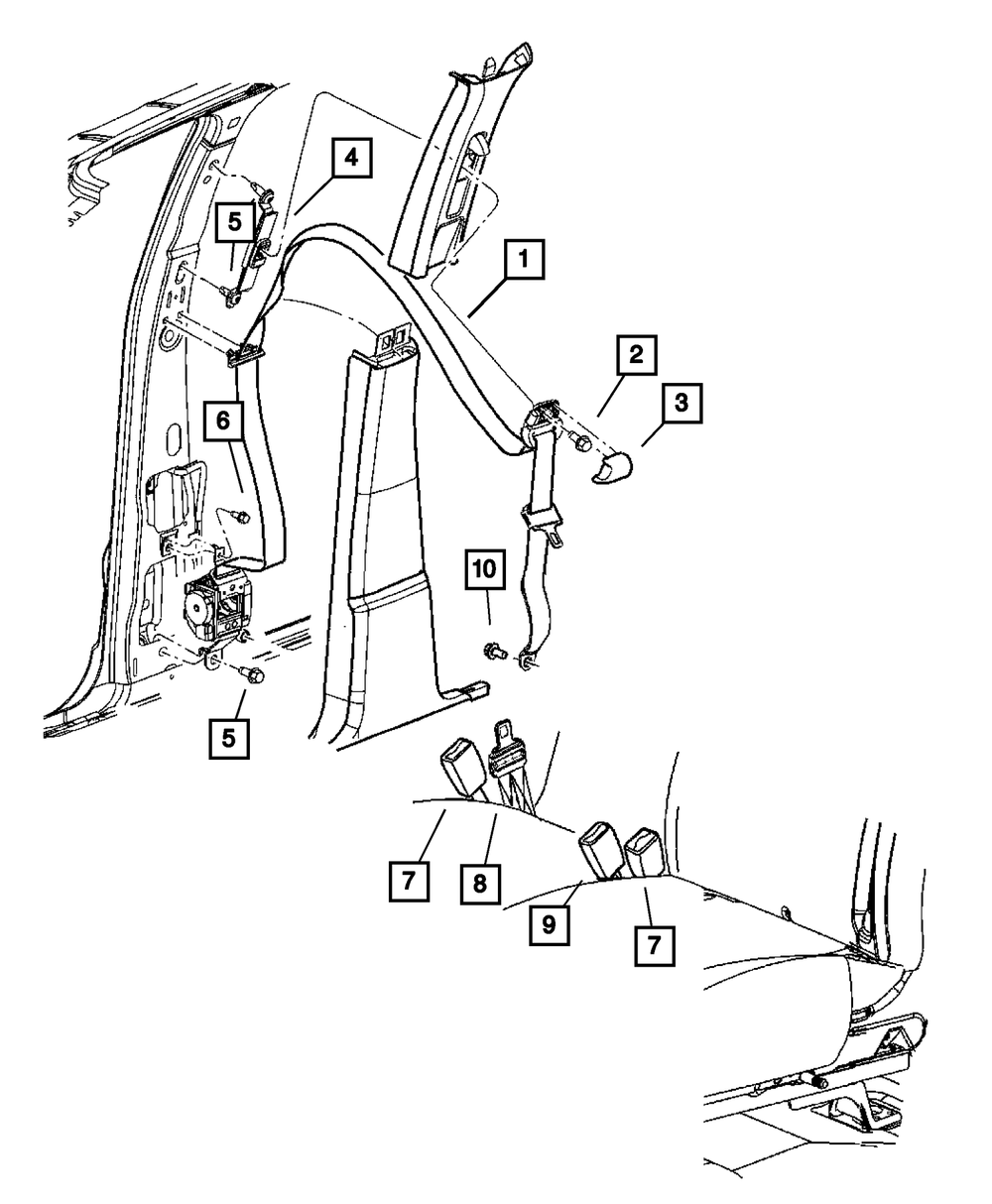 4
5
1
2
3
6
10
5
7
8
9
7