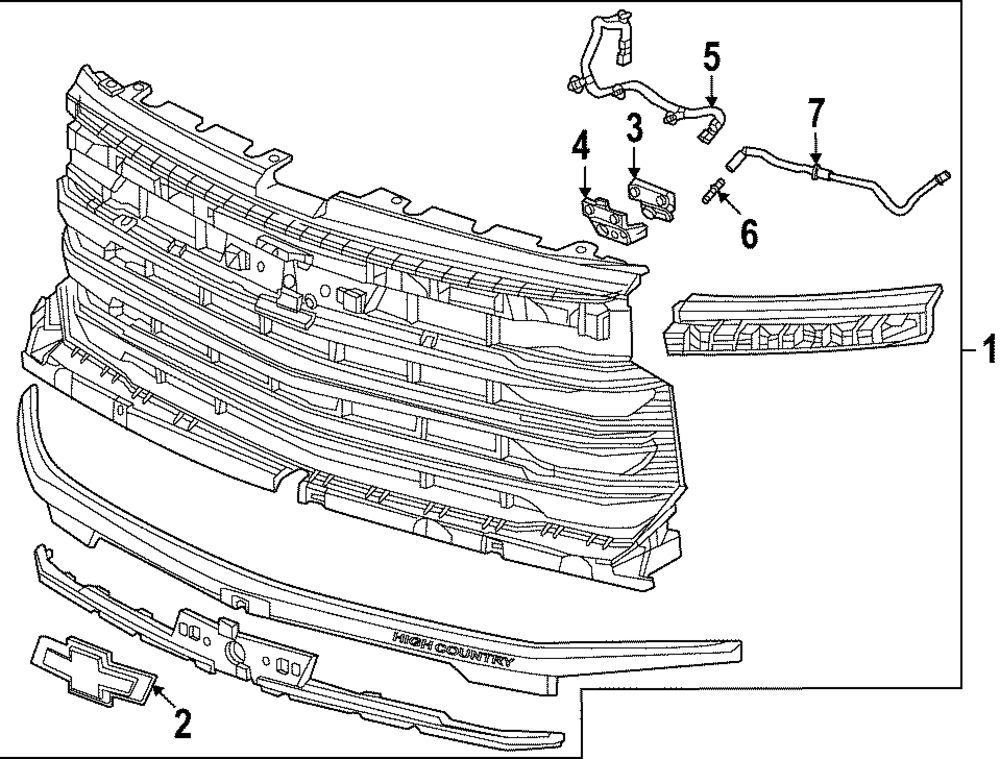 5
7
4
3
6
1
HIGH COUNTRY
2