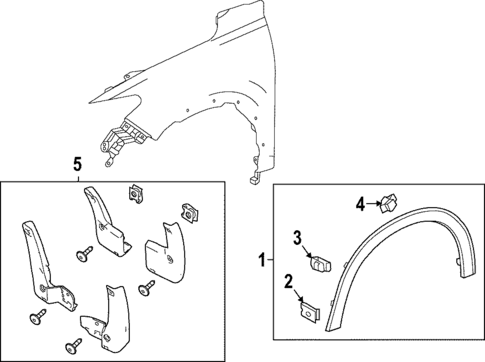 5
4
3
1
2