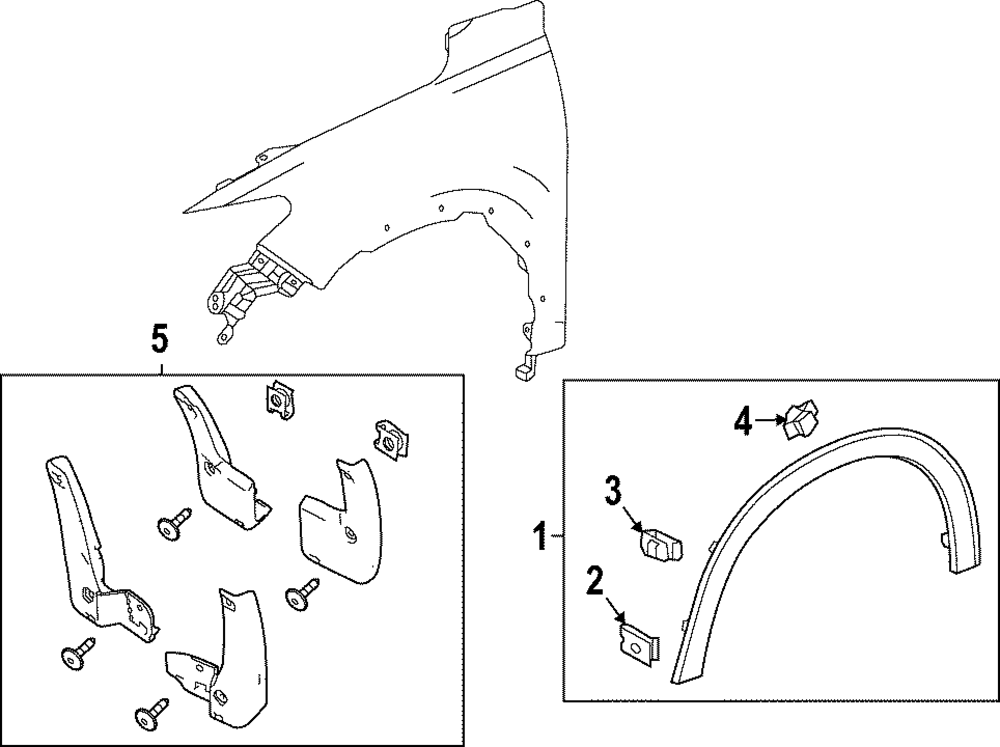 5
4
3
1
2