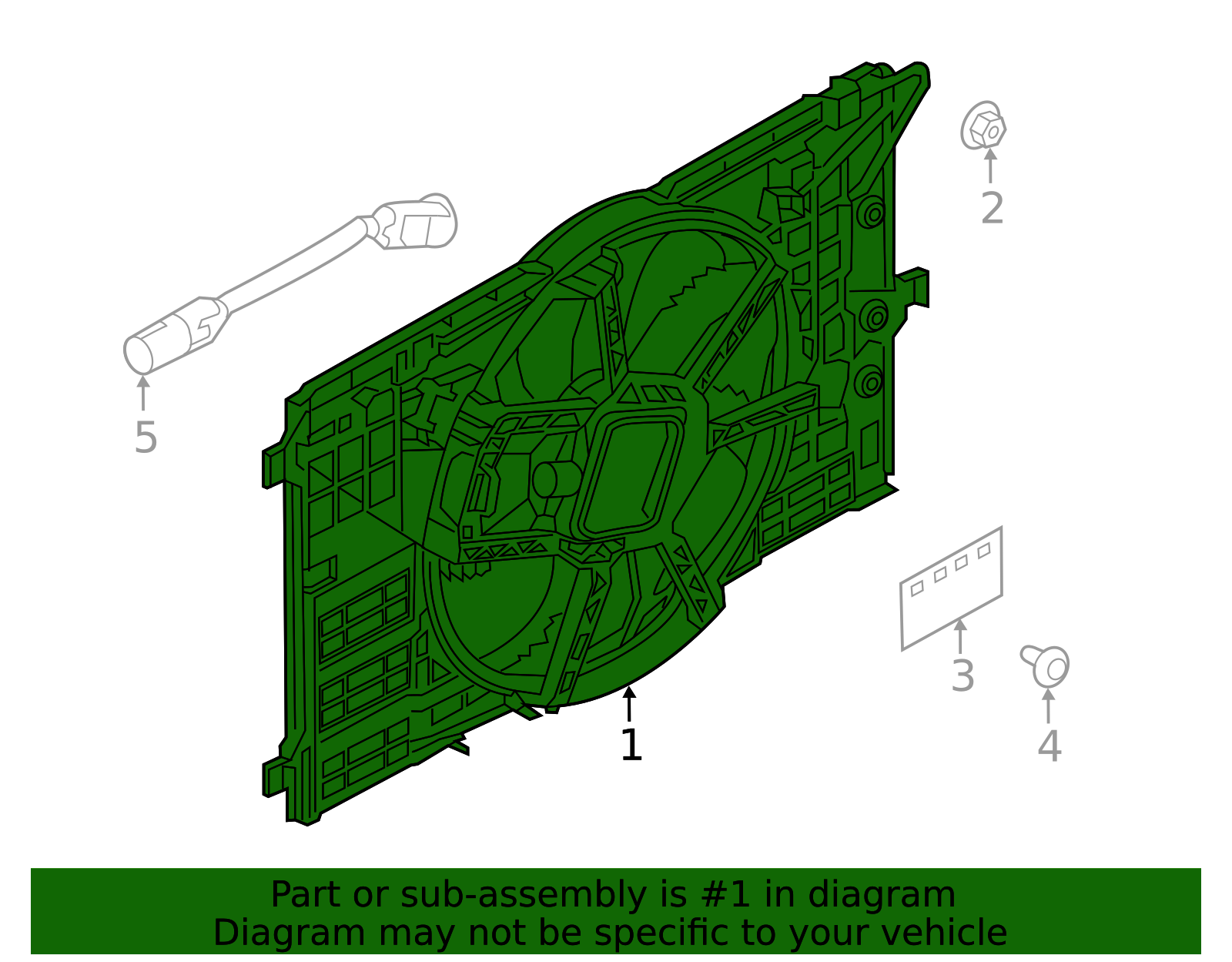 2

5

3

4

1

Part or sub-assembly is #1 in diagram
Diagram may not be specific to your vehicle