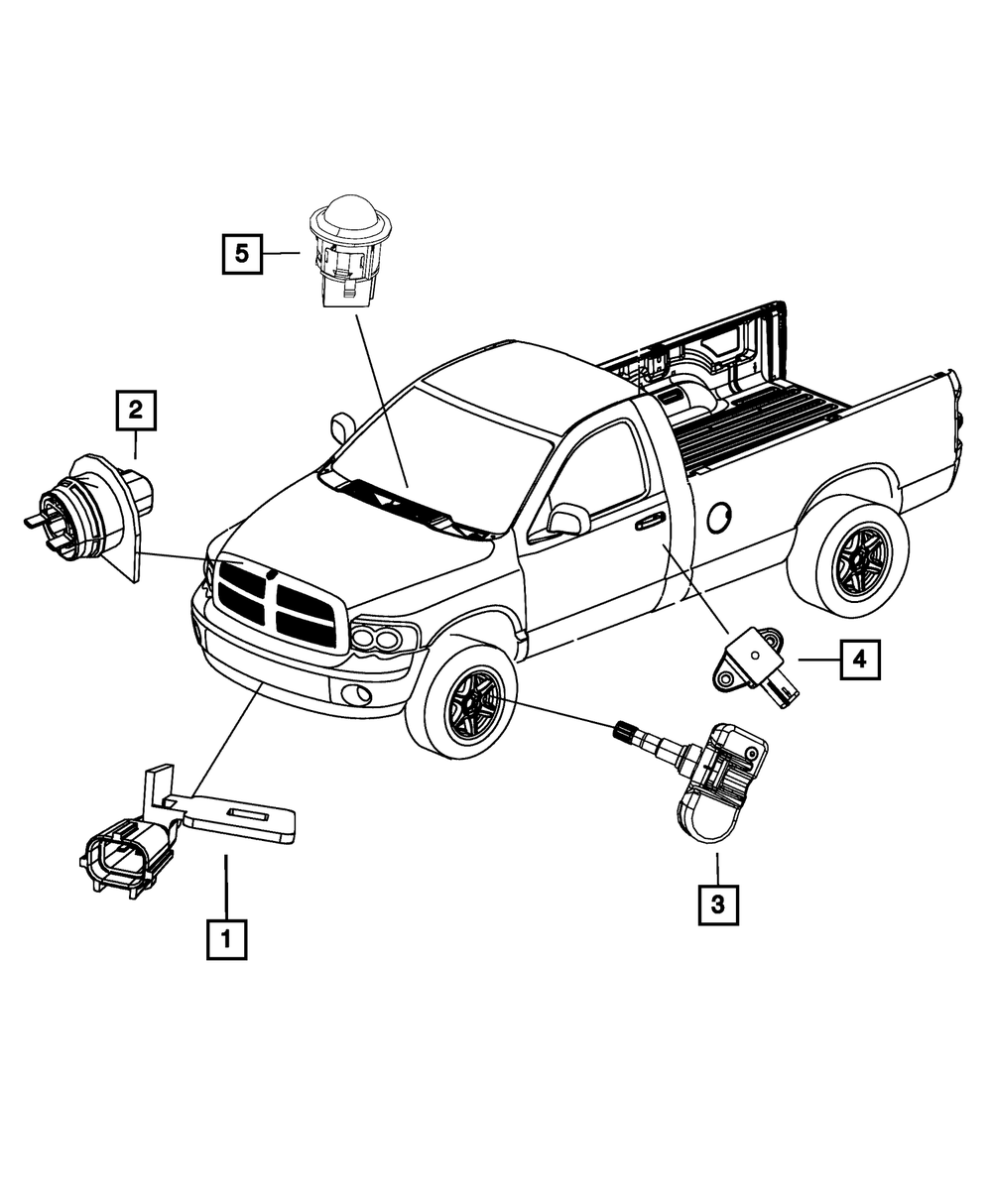 5

2

4

3

1