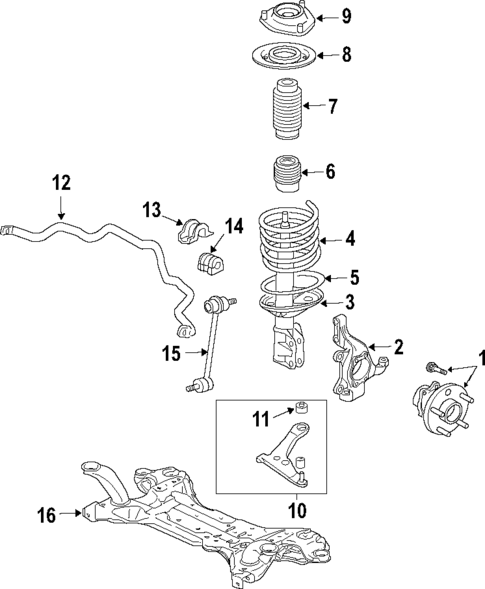 9
8
7
6
12
13
14
4
5
3
2
1
15
11
10
16