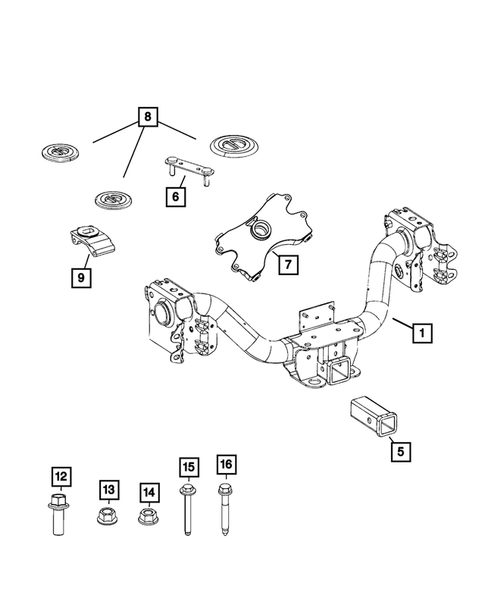 8
6
7
9
1
5
12
13
14
15
16