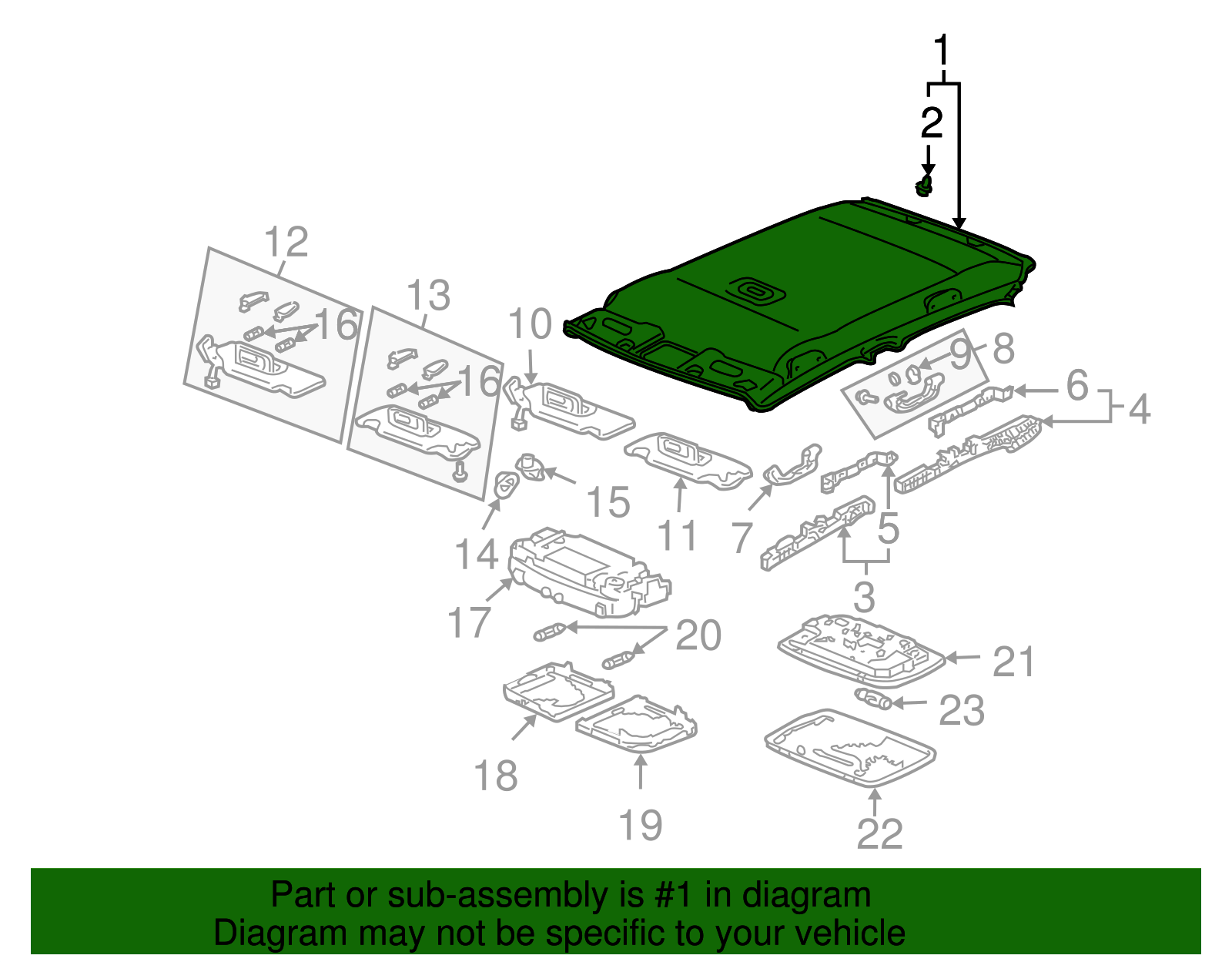 1
2
12
13
16
16
10
9
8
6
4
15
11
7
5
14
3
17
20
21
23
18
19
22

Part or sub-assembly is #1 in diagram
Diagram may not be specific to your vehicle