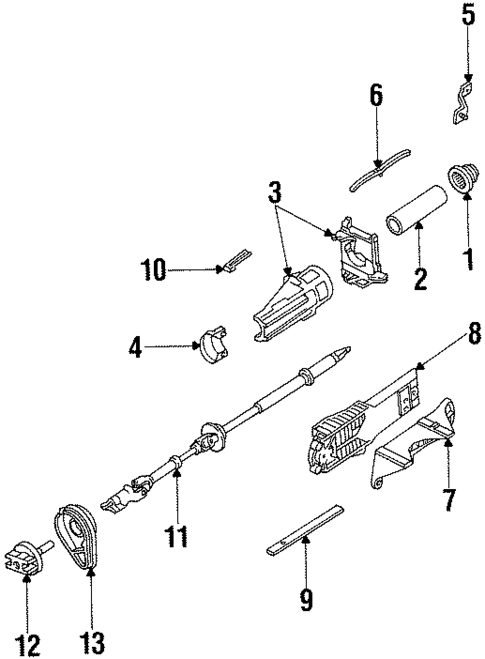 5
6
3
1
2
10
4
8
7
11
9
12
13