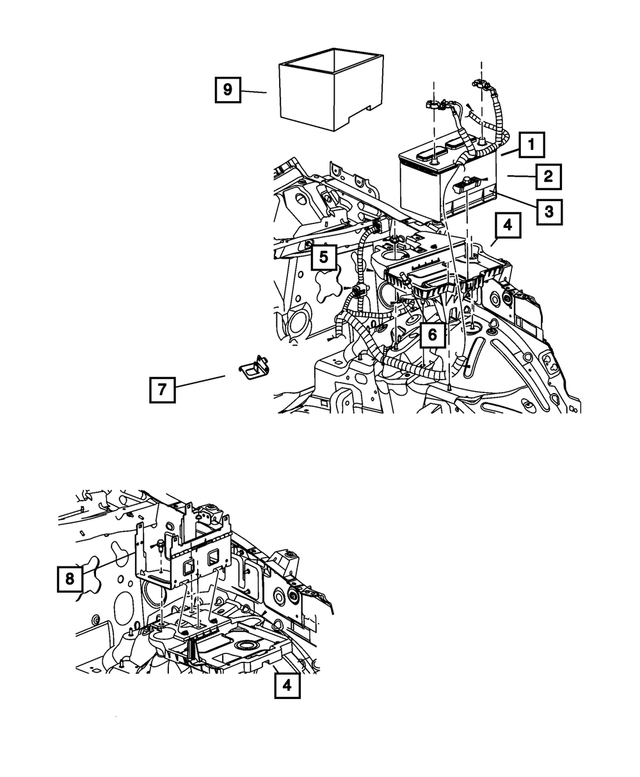 9
1
2
3
4
5
6
7
8
4