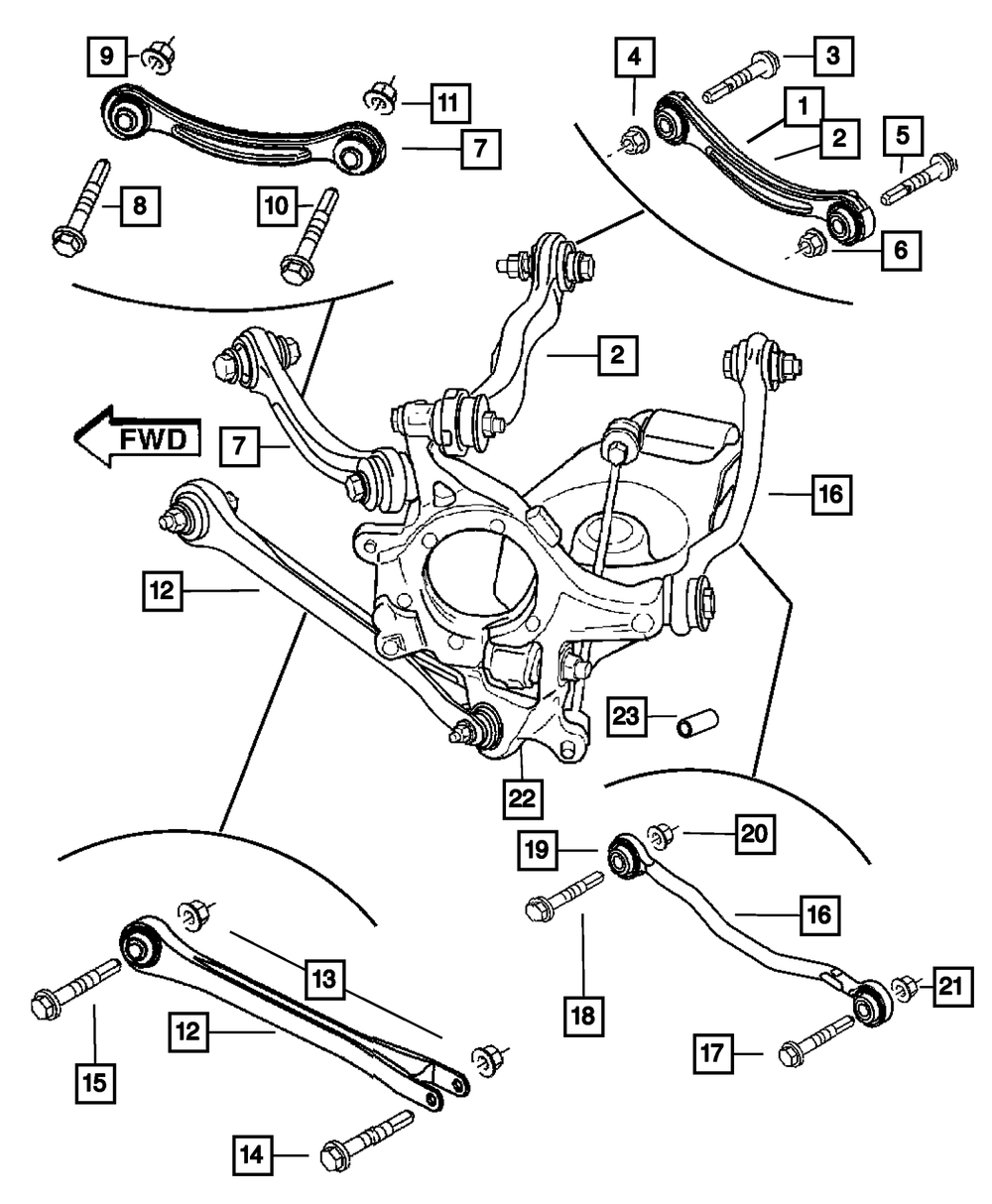 9
11
7
8
10
4
3
1
2
5
6
2
FWD
7
16
12
23
22
19
20
16
18
21
17
13
12
15
14