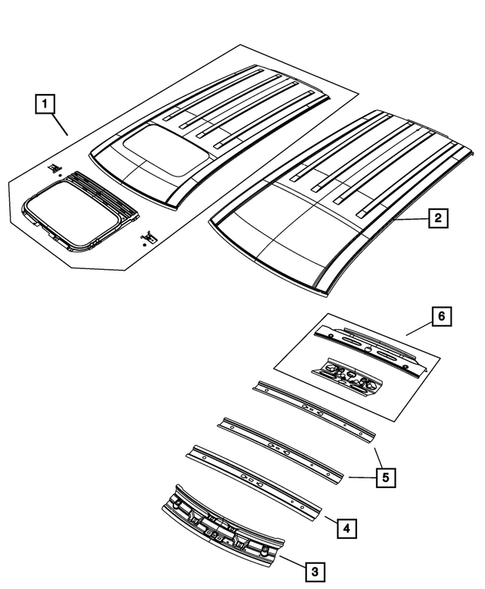 1
2
6
5
4
3