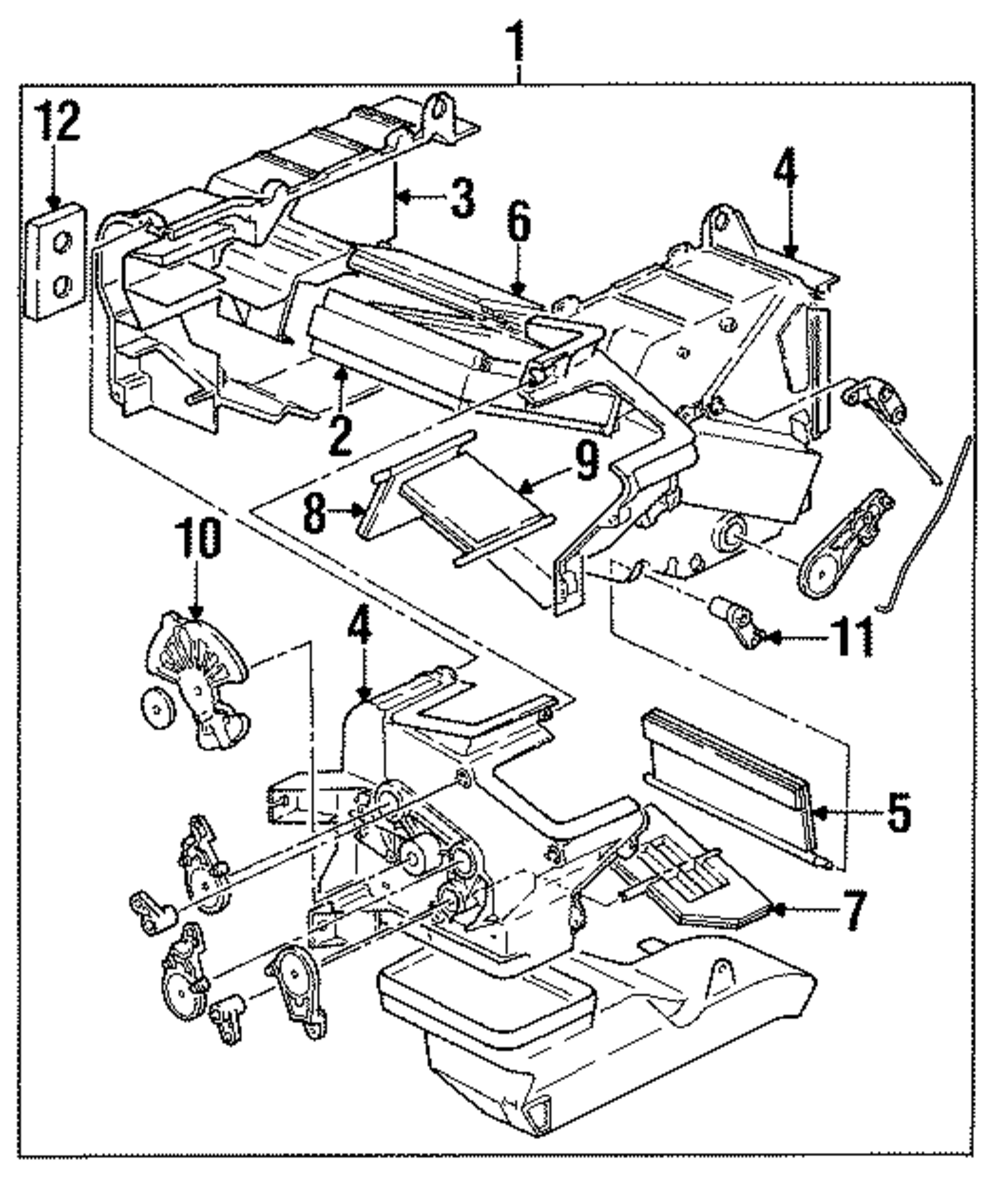 1
12
3
4
6
2
9
8
10
11
4
5
7