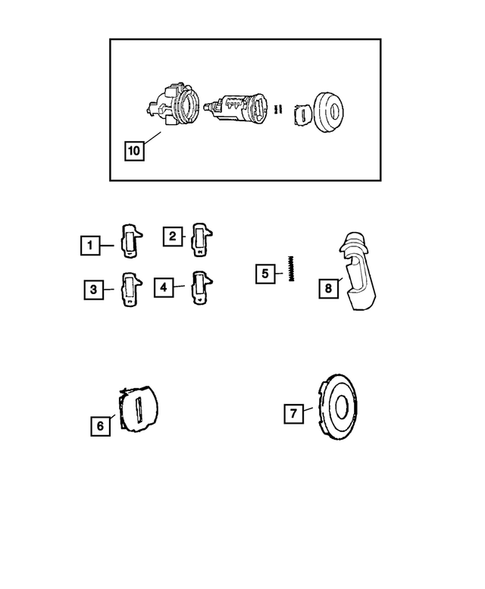 10

1
2
3
4
5
8
6
7