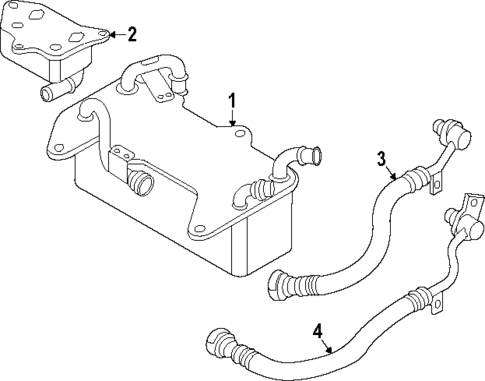 2
1
3
4