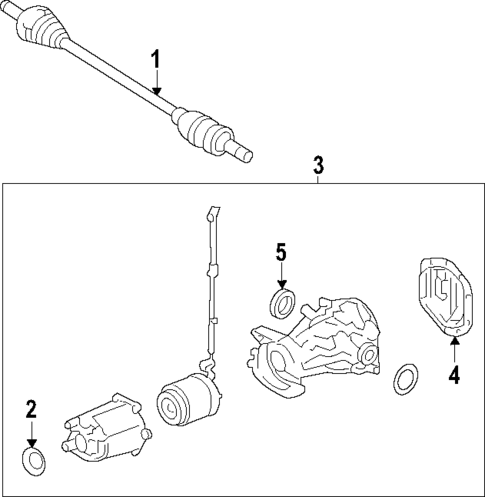 1
3
5
4
2