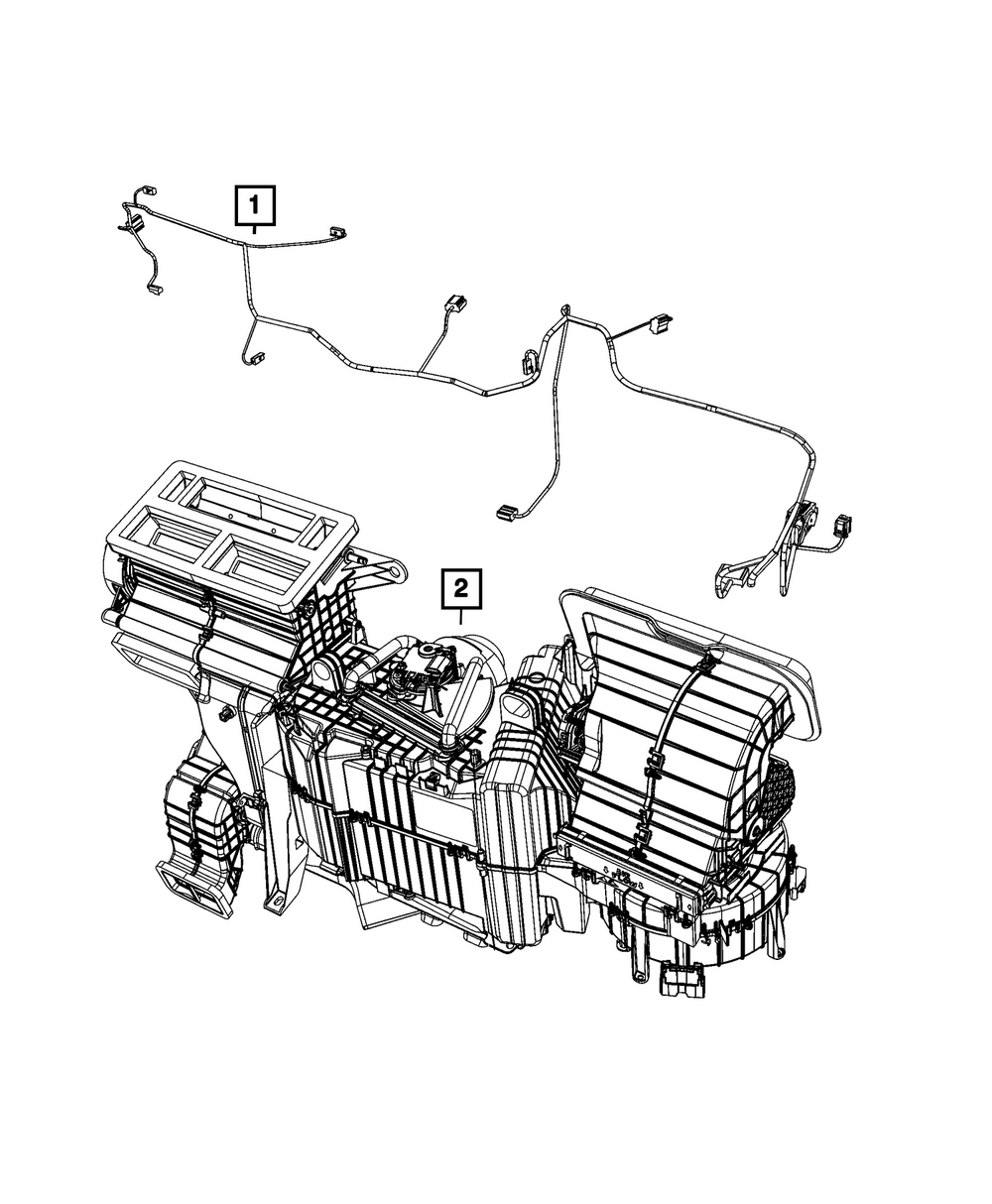 1

2