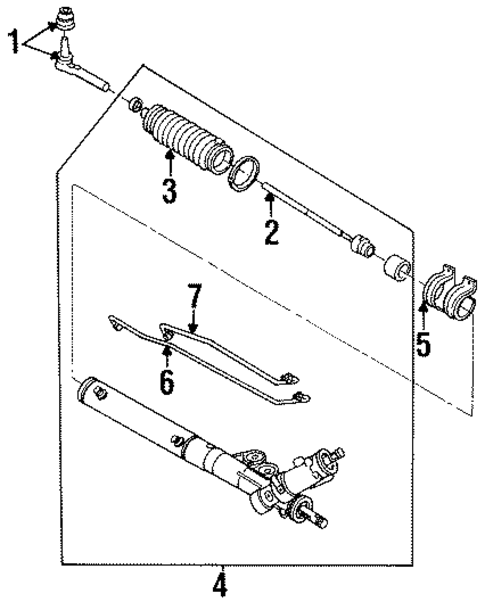 1
3
2
7
5
6
4