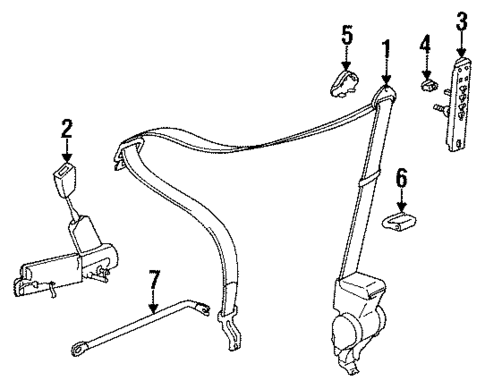 5
1
4
3
2
6
7