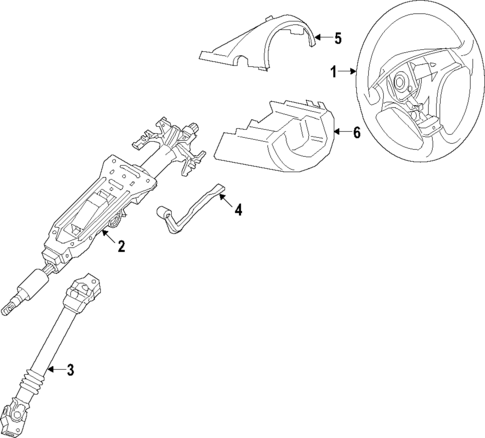 5
1
6
4
2
3