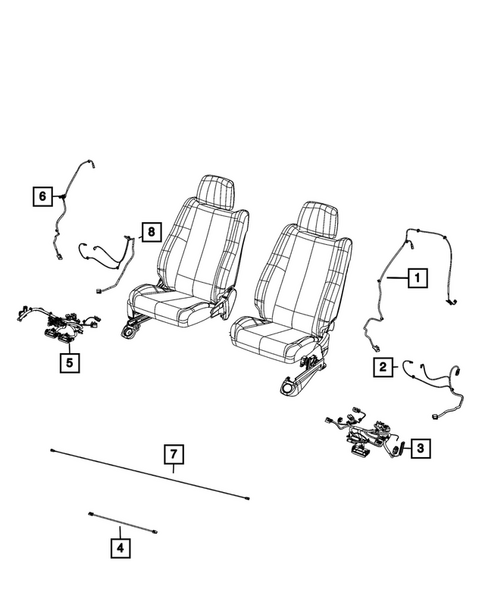 6
8
1
5
2
3
7
4