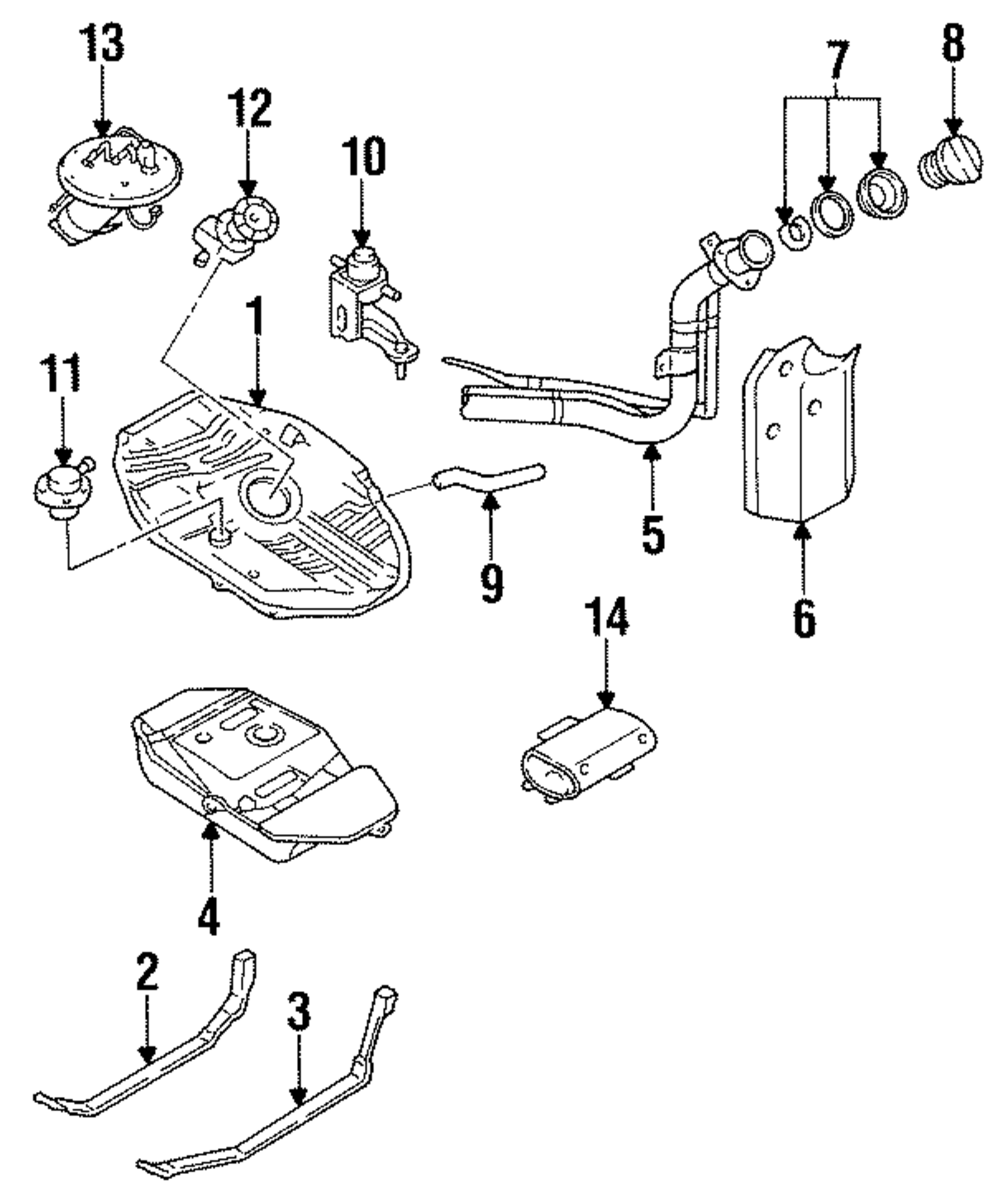 13
12
10
7
8
1
11
5
9
6
14
4
2
3