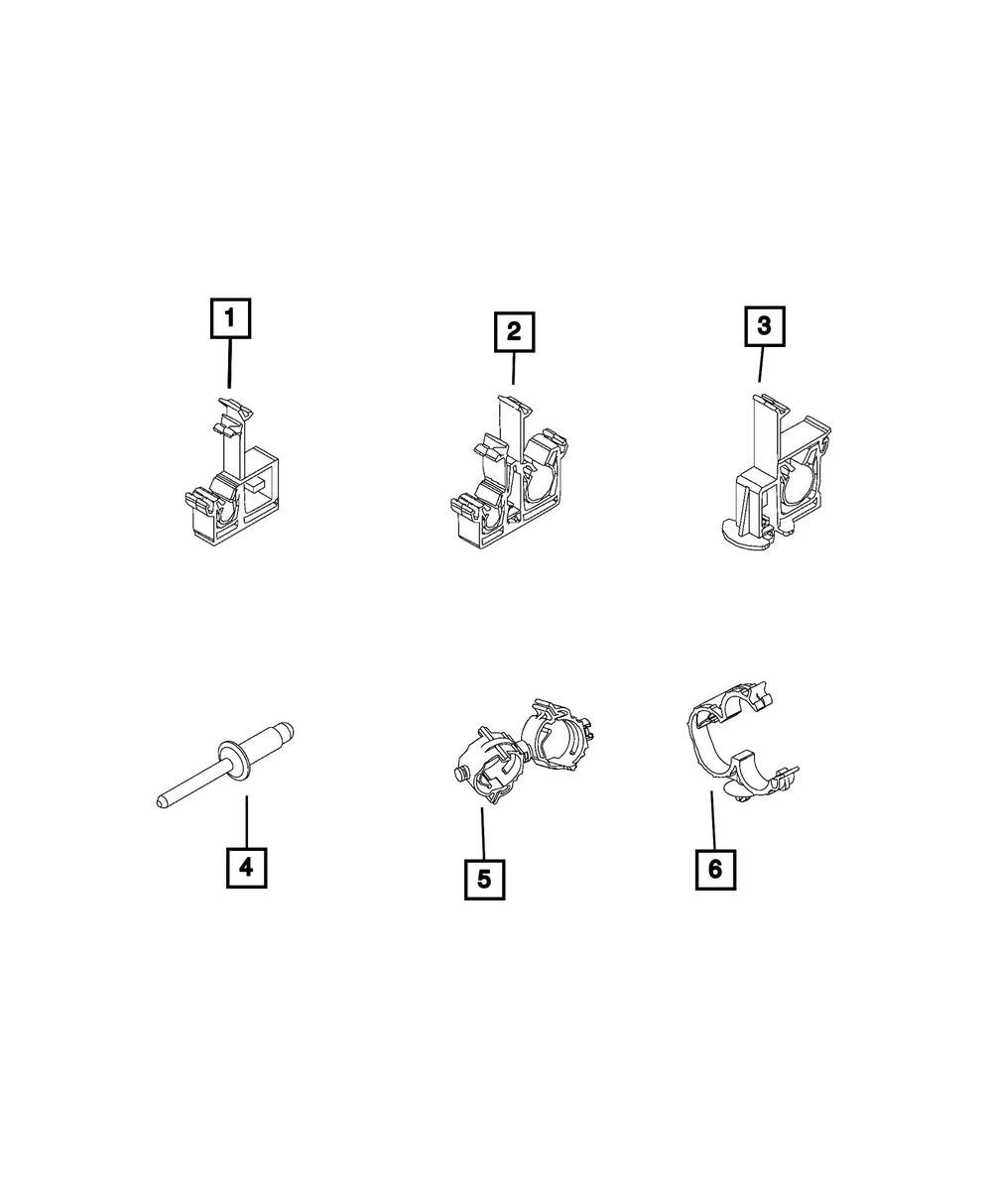 1
2
3
4
5
6