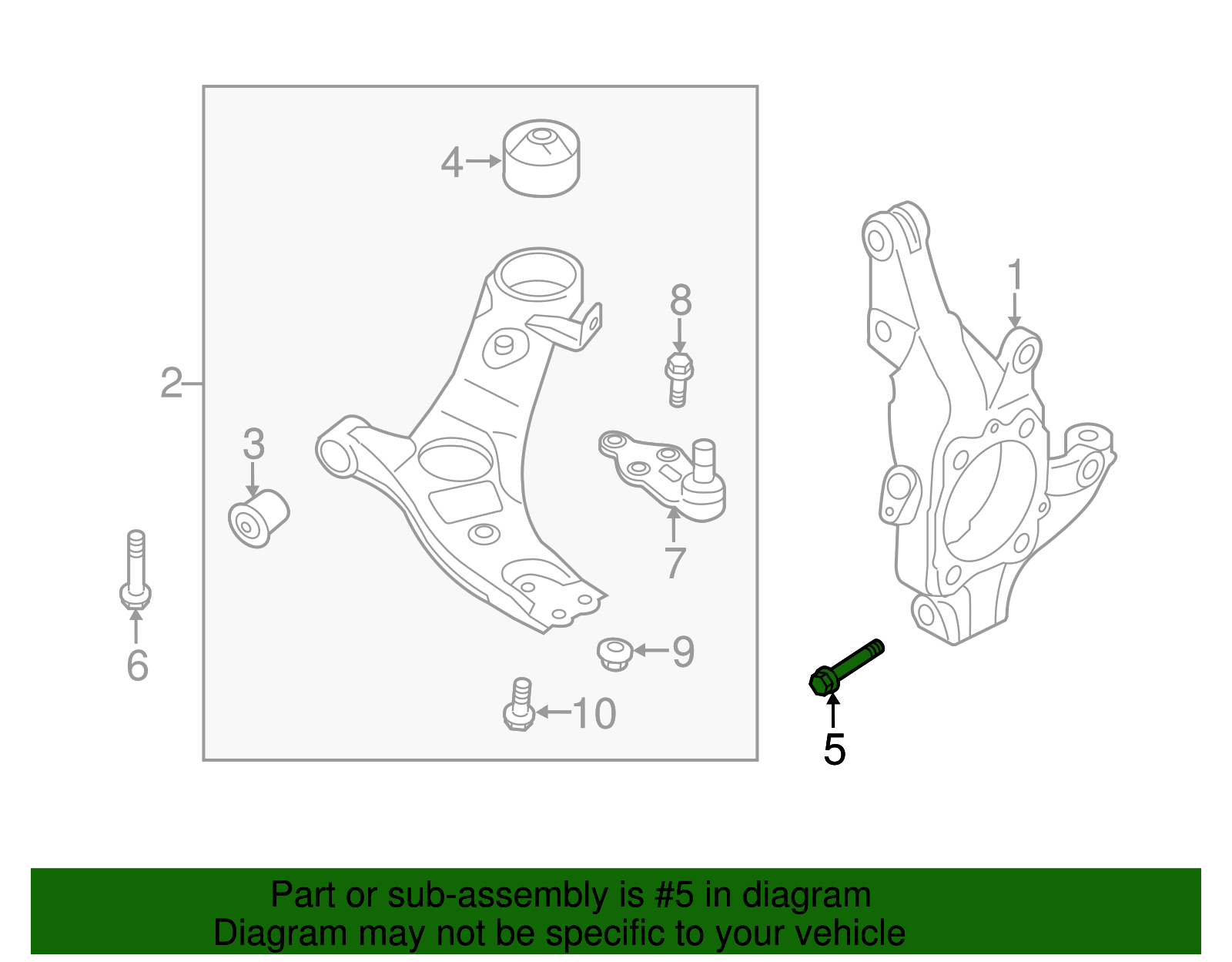 4

1

8

2

3

7

6

9

10

5

Part or sub-assembly is #5 in diagram
Diagram may not be specific to your vehicle