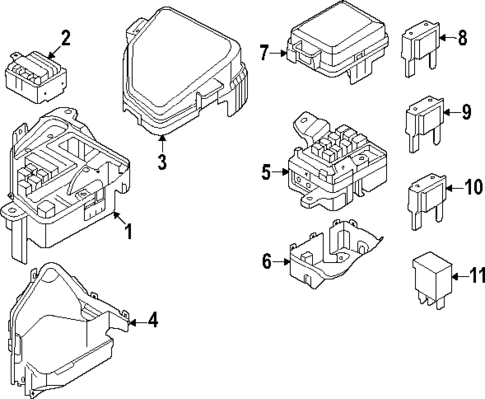 2
3
7
8
9
5
10
1
6
11
4