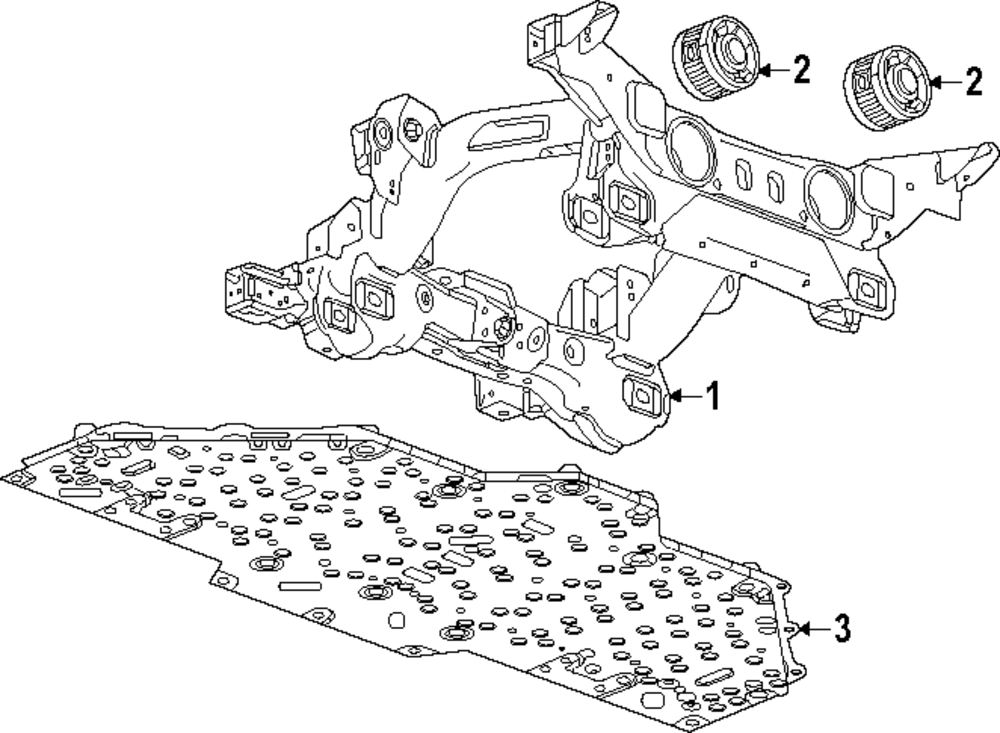 2
2
1
3