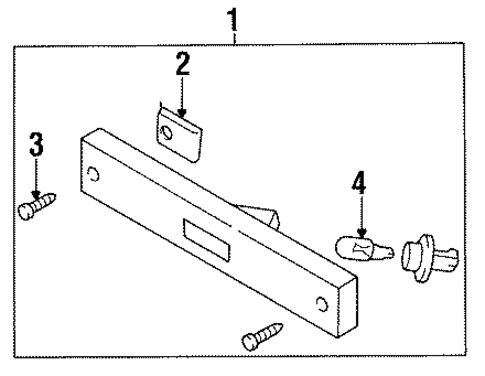 1
2
3
4