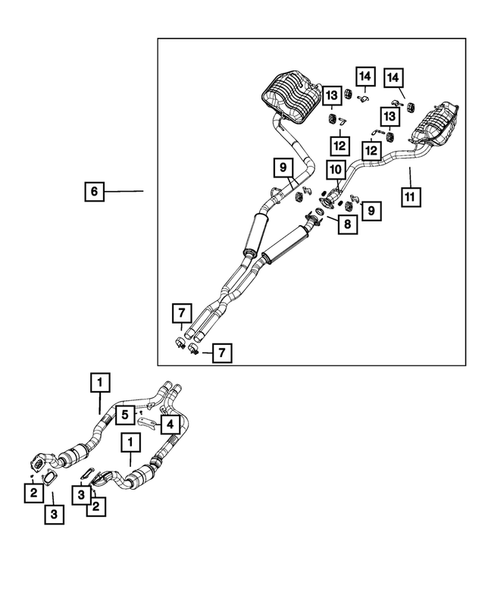 14
14
13
13
12
12
9
10
11
6
9
8
7
7
1
5
4
1
2
3
3
2