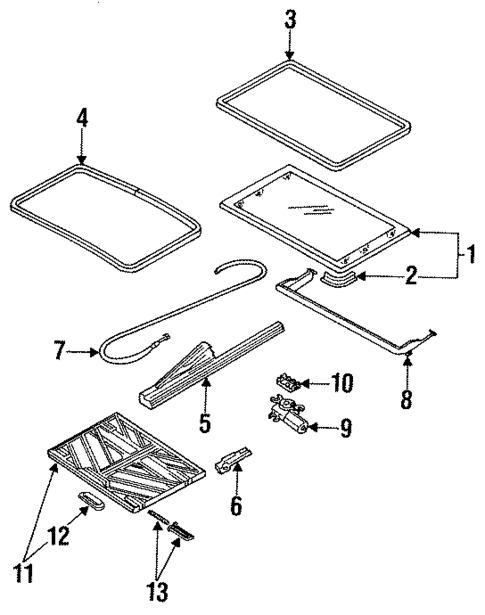 3
4
1
2
7
8
10
5
9
6
12
11
13