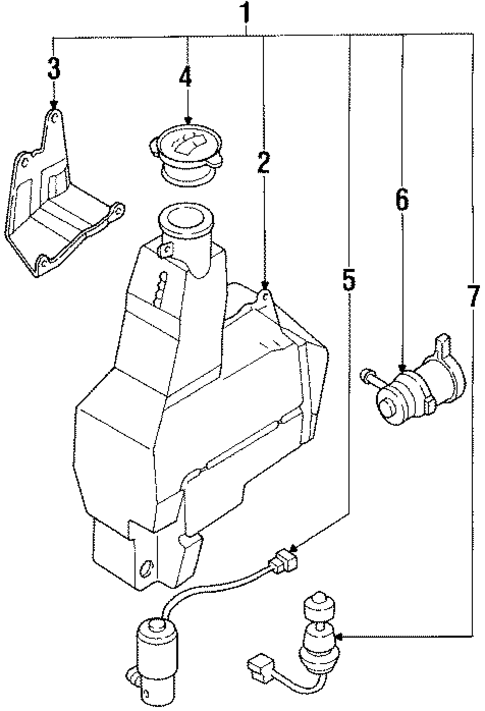 1
3
4
2
6
5
7