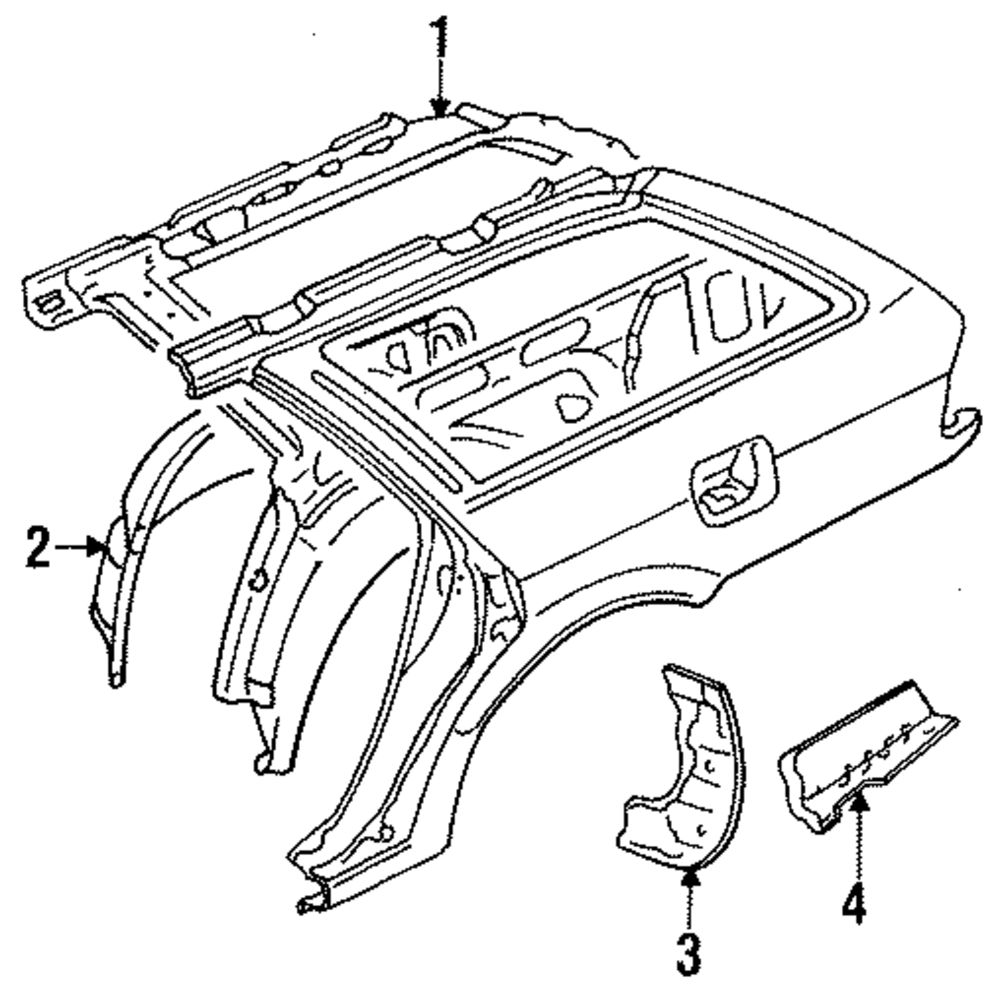 1
2
3
4