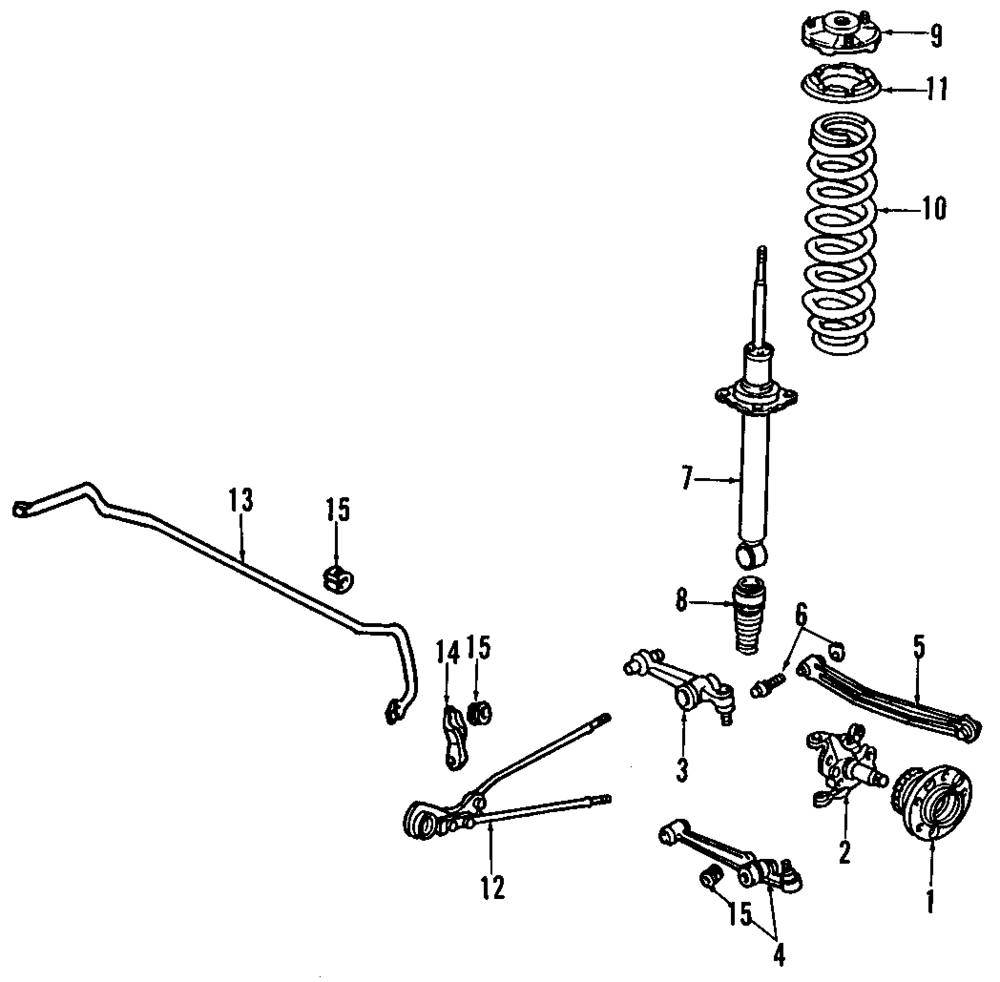 9
11
10
7
13
15
8
6
5
14
15
3
2
1
12
15
4