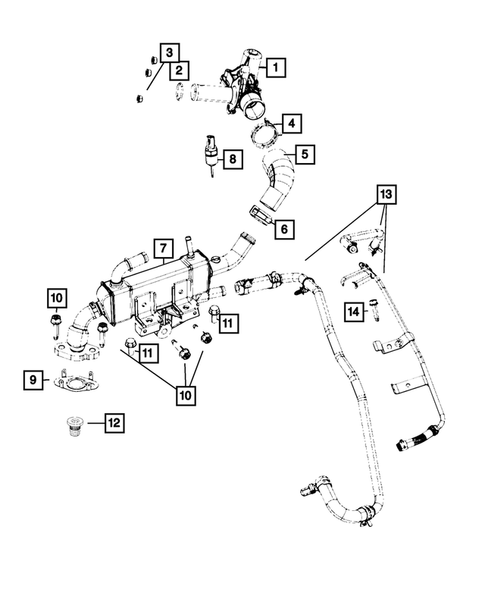 3
2
1
4
8
5
13
6
7
10
14
11
11
9
10
12