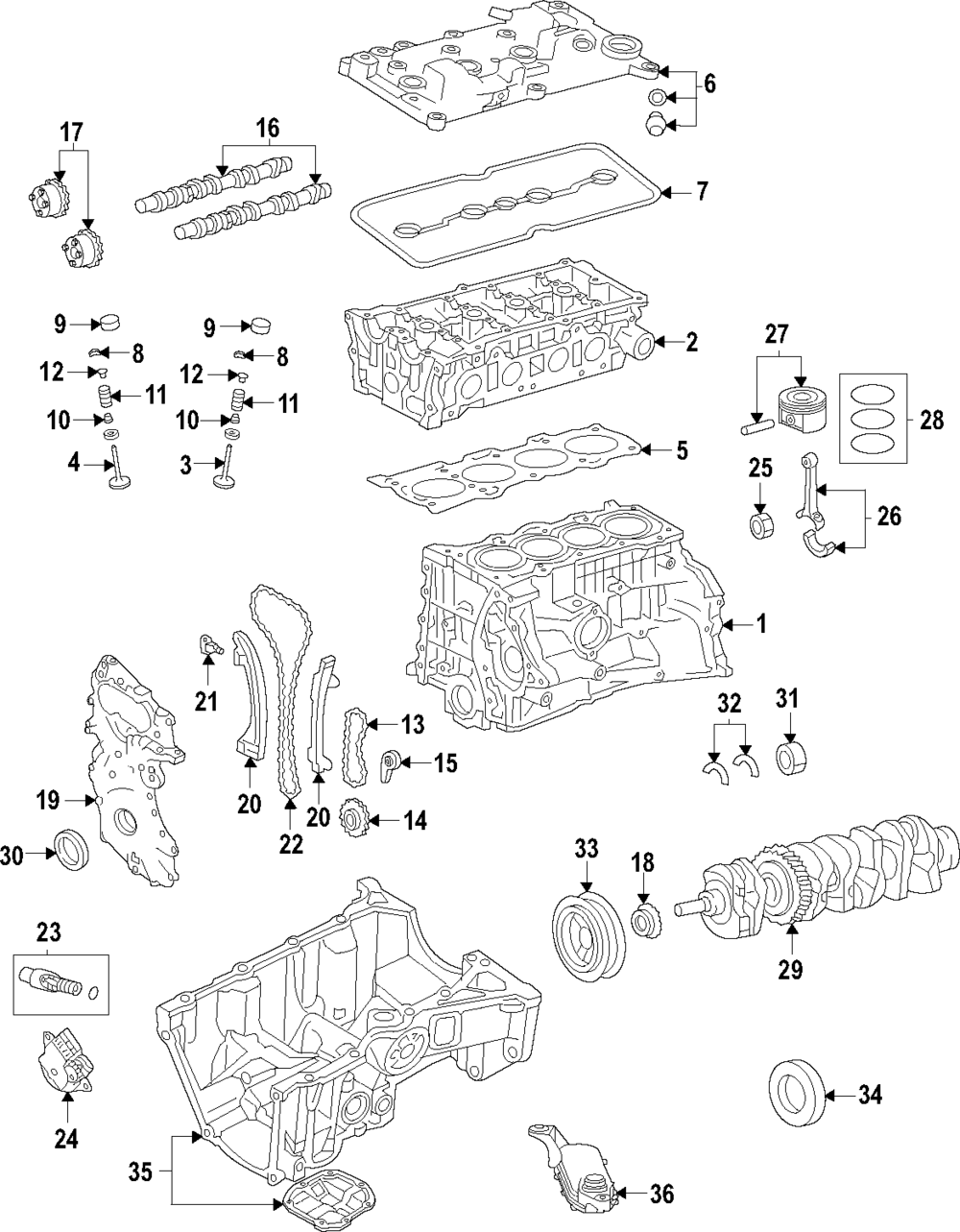 6
17
16
7
9
8
12
11
10
4
9
8
12
11
10
3
2
27
28
5
25
26
1
21
13
15
20
22
20
14
19
30
32
31
33
18
29
23
24
34
35
36