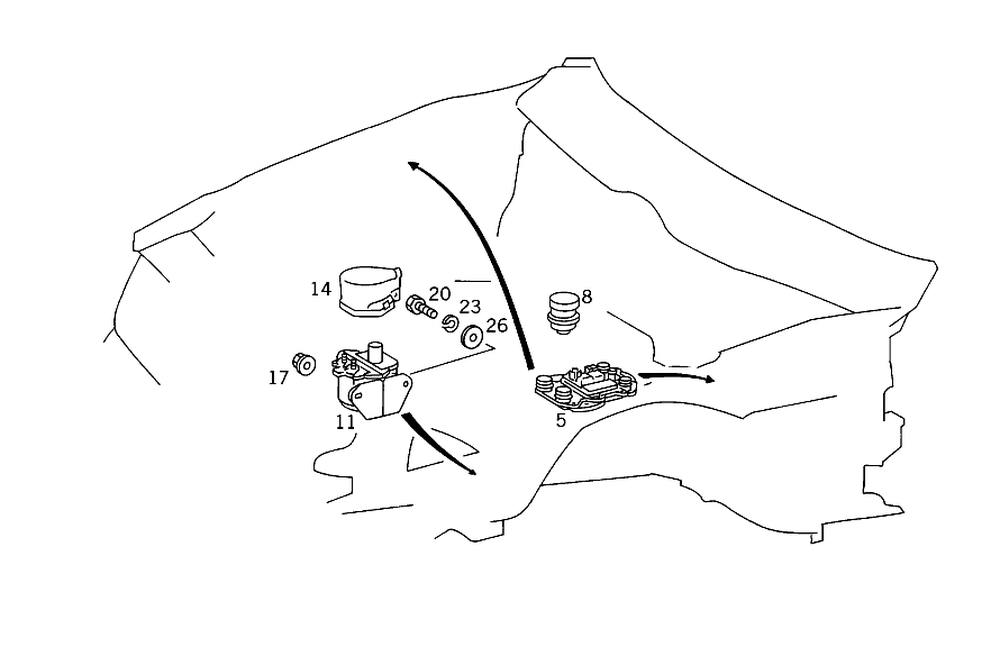 14
20
23
26
8
17
11
5