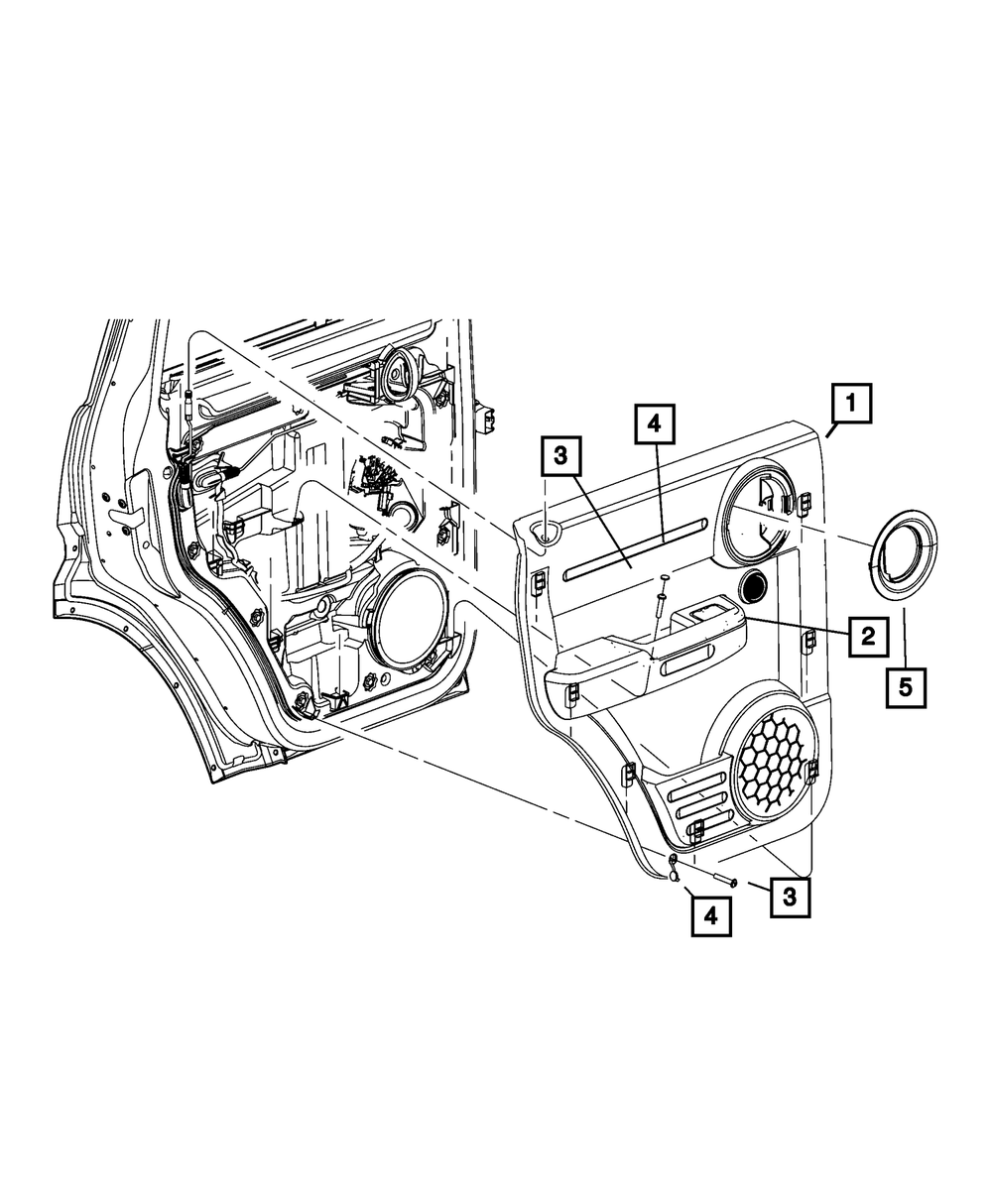 1
4
3
2
5
3
4