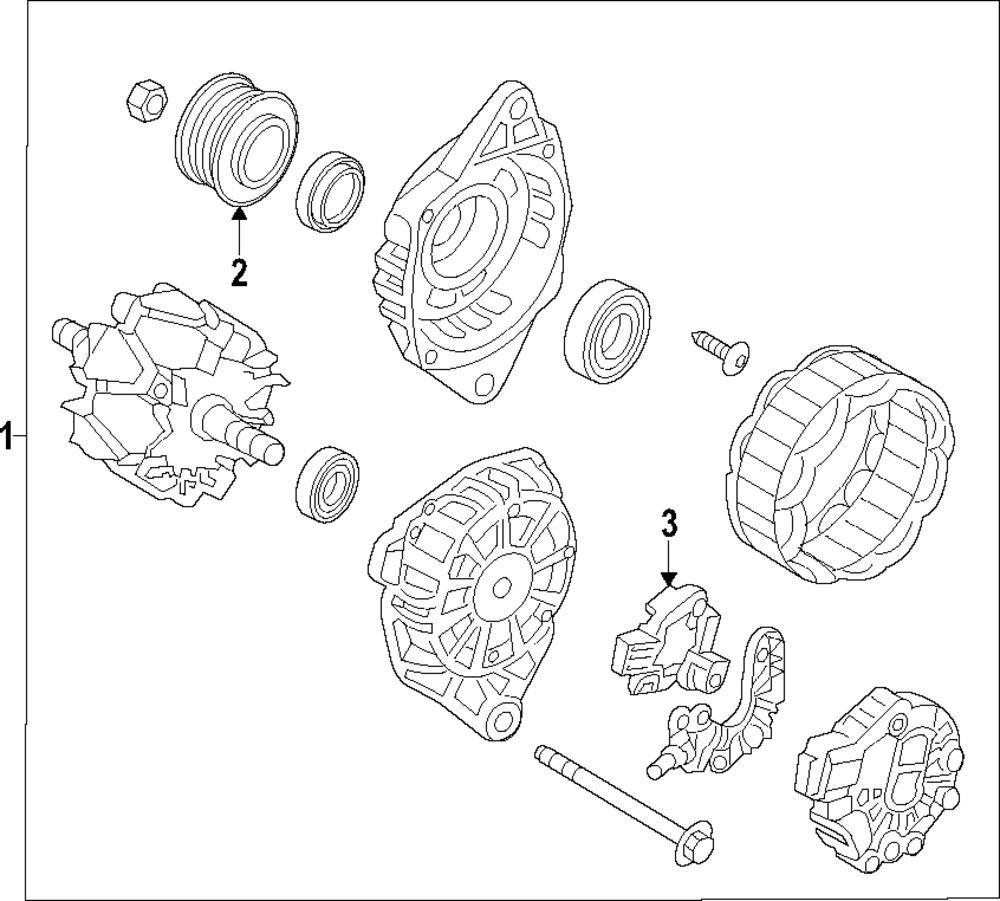 2
1
3