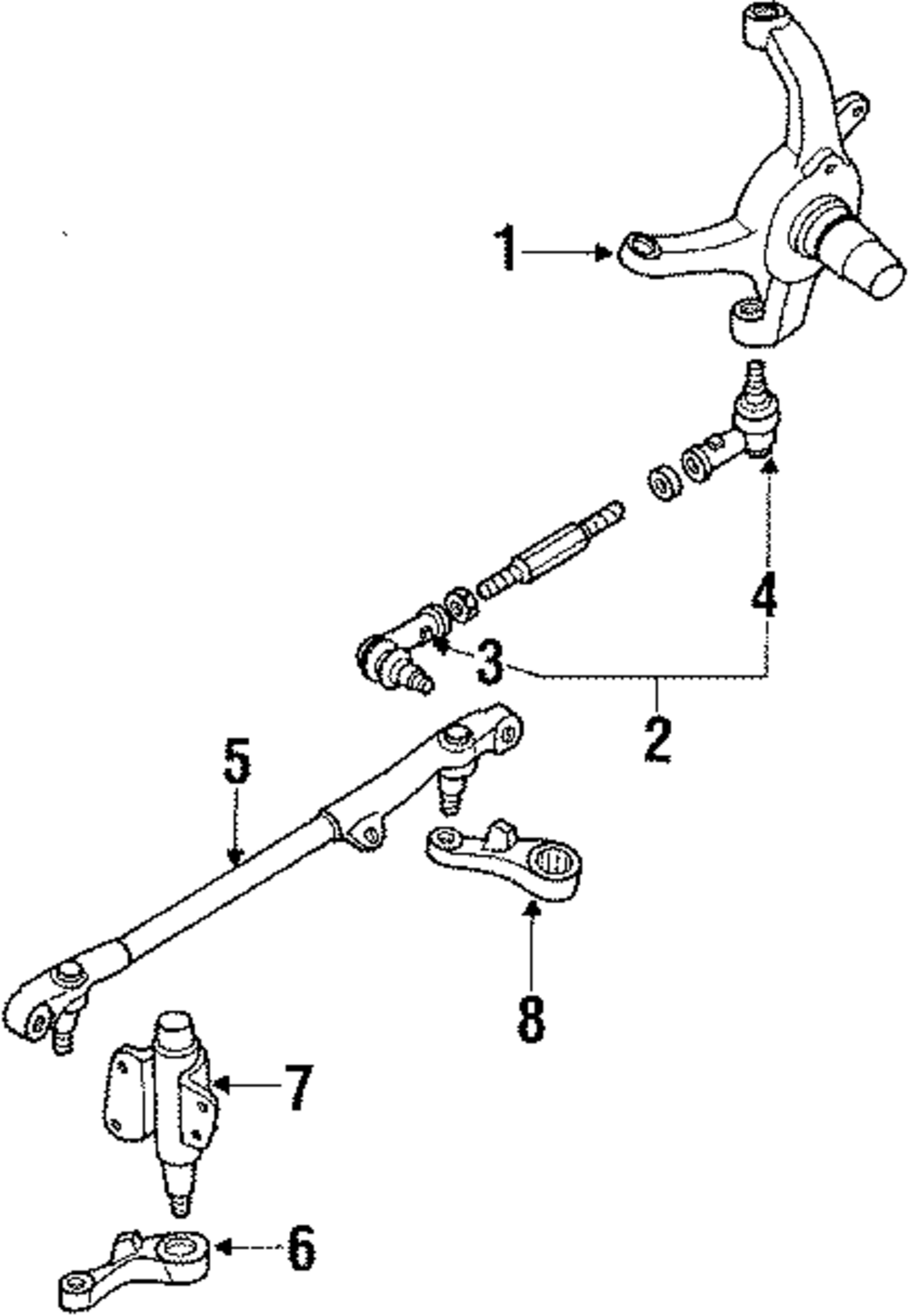 1
4
3
2
5
8
7
6