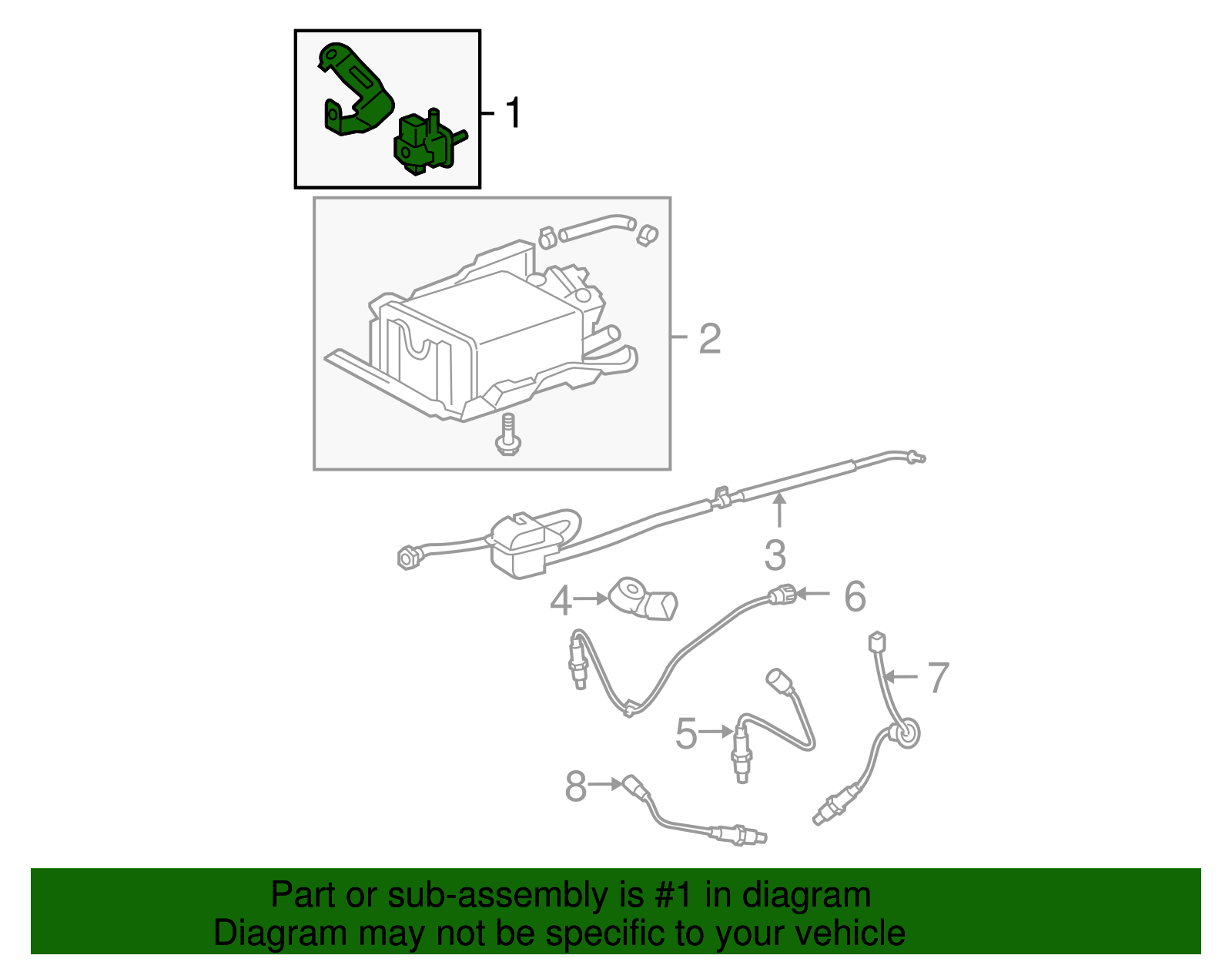 1
2
3
4
6
7
5
8

Part or sub-assembly is #1 in diagram
Diagram may not be specific to your vehicle