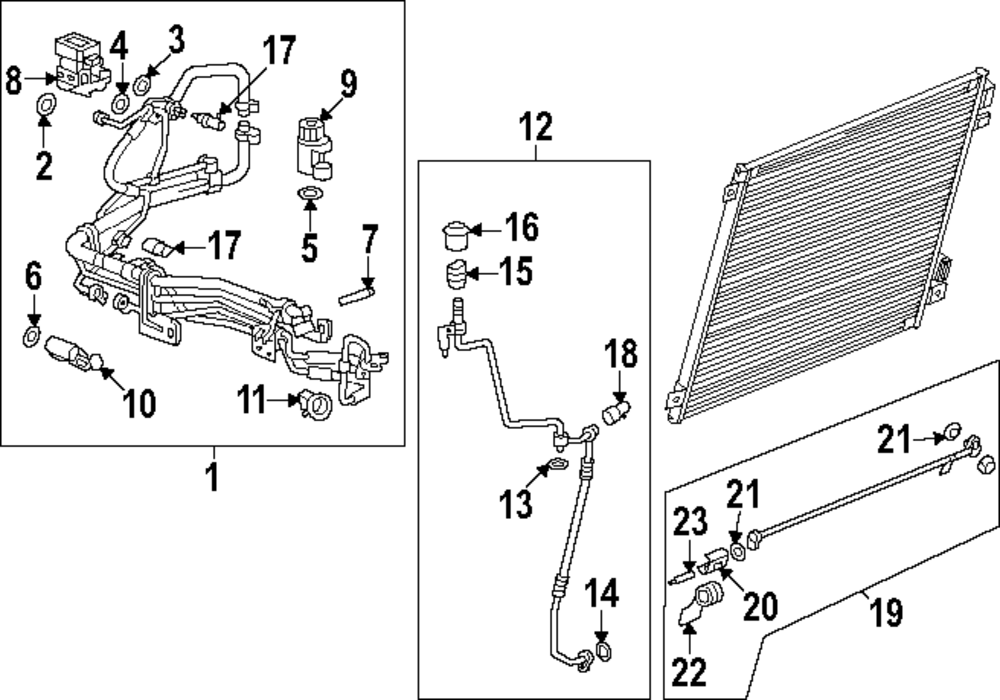 8
4
3
17
9
2
5
17
7
6
10
11
1
12
16
15
18
13
14
21
21
23
20
19
22