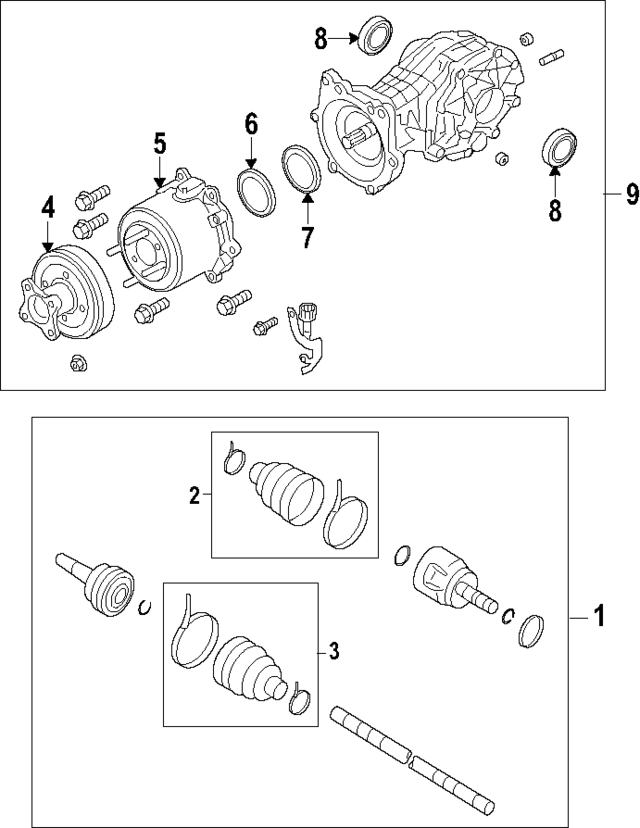 8
6
5
4
7
8
9
2
3
1